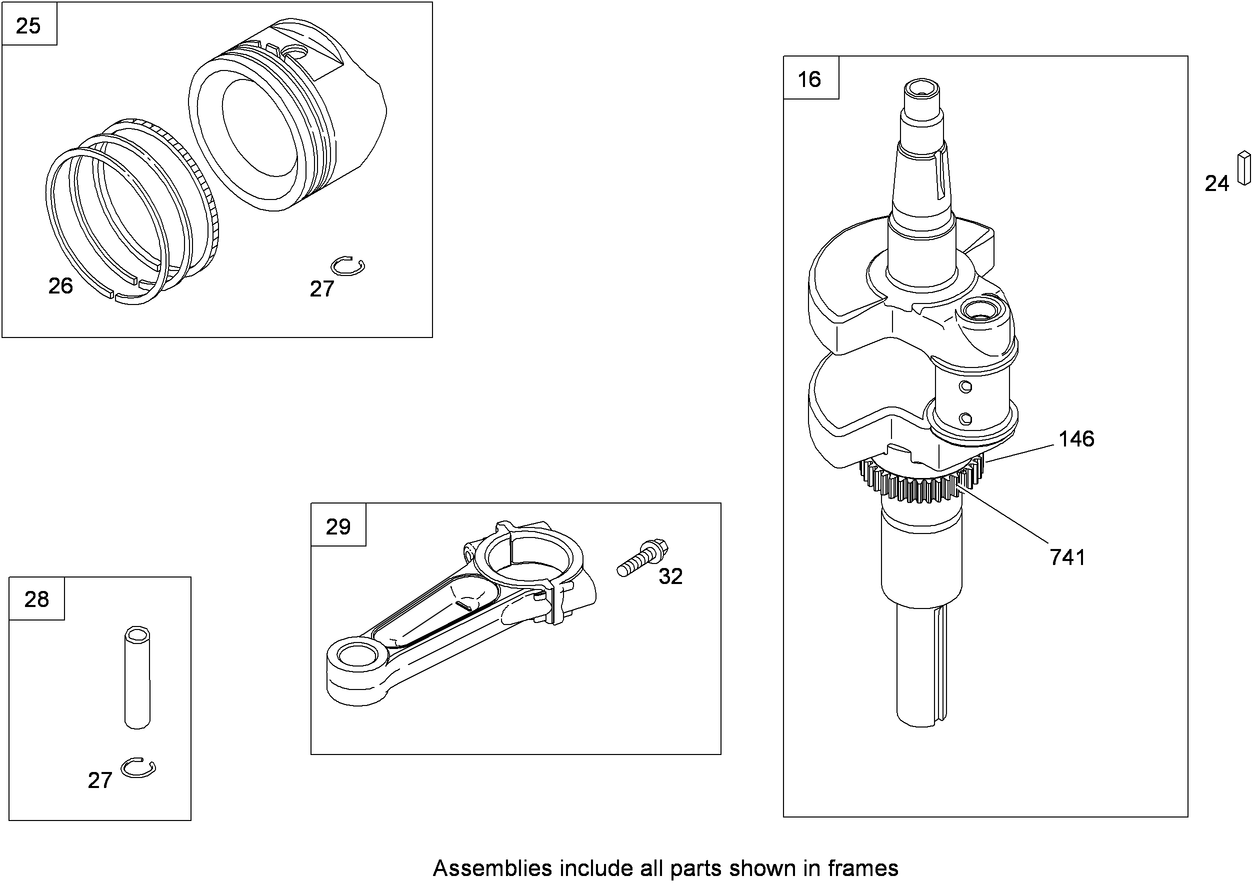 25

26

27

16

24

146

741

29

32

28

27

Assemblies include all parts shown in frames