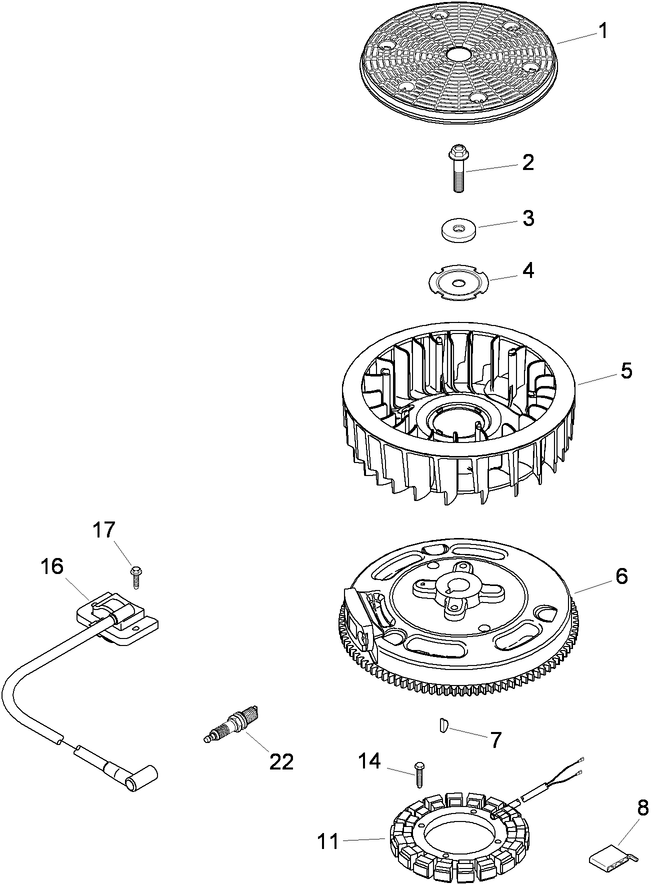 1
2
3
4
5
17
16
6
7
22
14
8
11