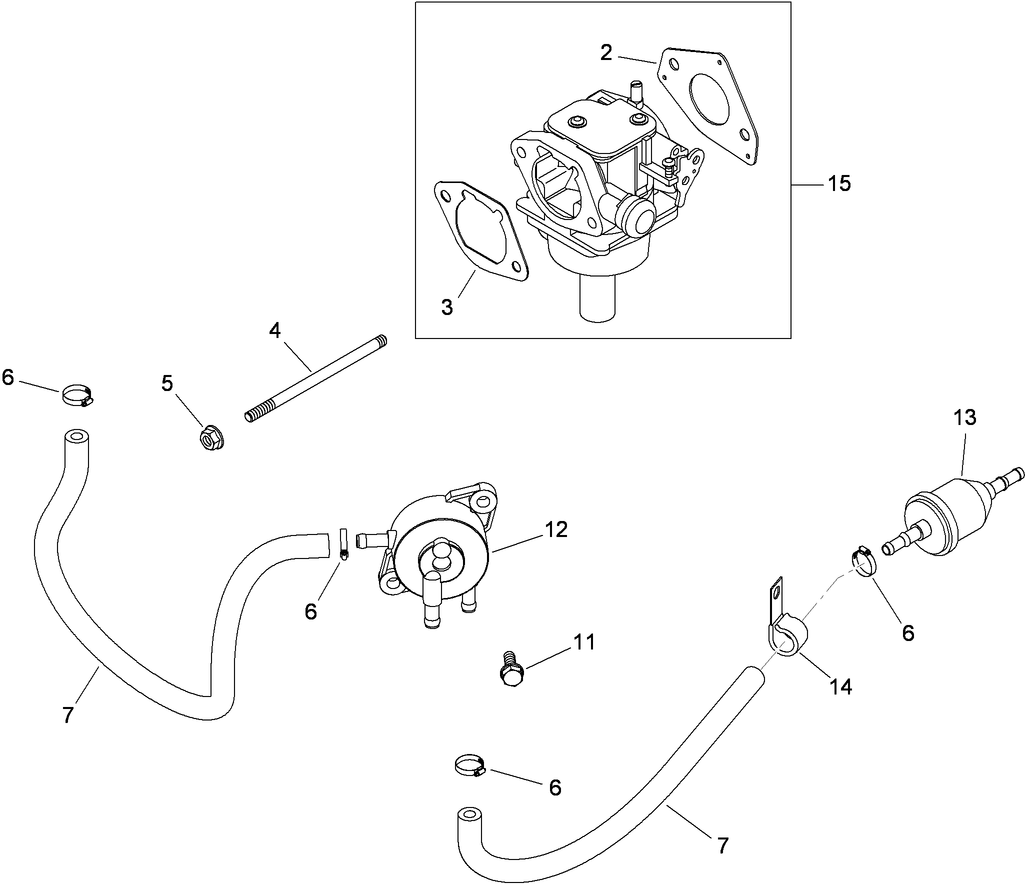 2
15
3
4
6
5
13
12
6
6
11
14
7
6
7