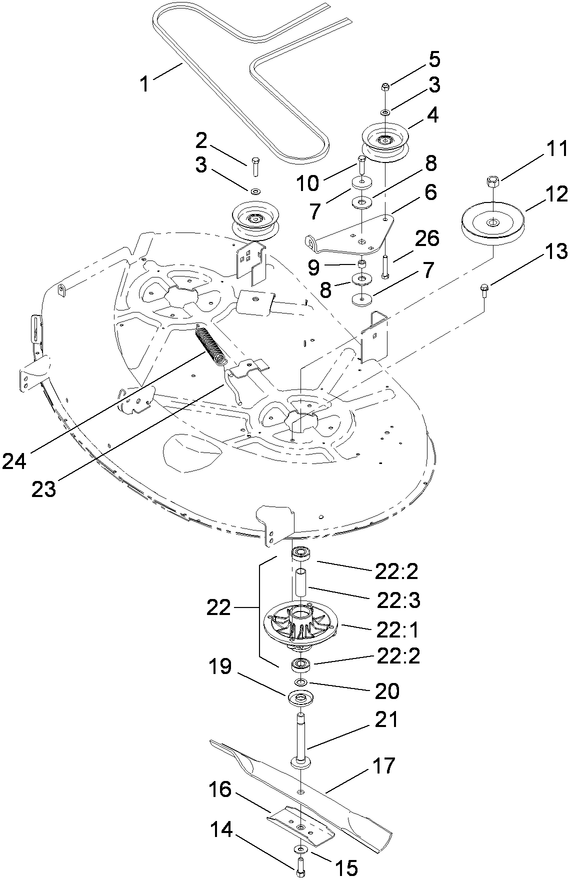 1
5
3
4
2
3
10
8
7
6
11
12
26
9
8
7
13
24
23
22:2
22:3
22
22:1
22:2
19
20
21
17
16
14
15