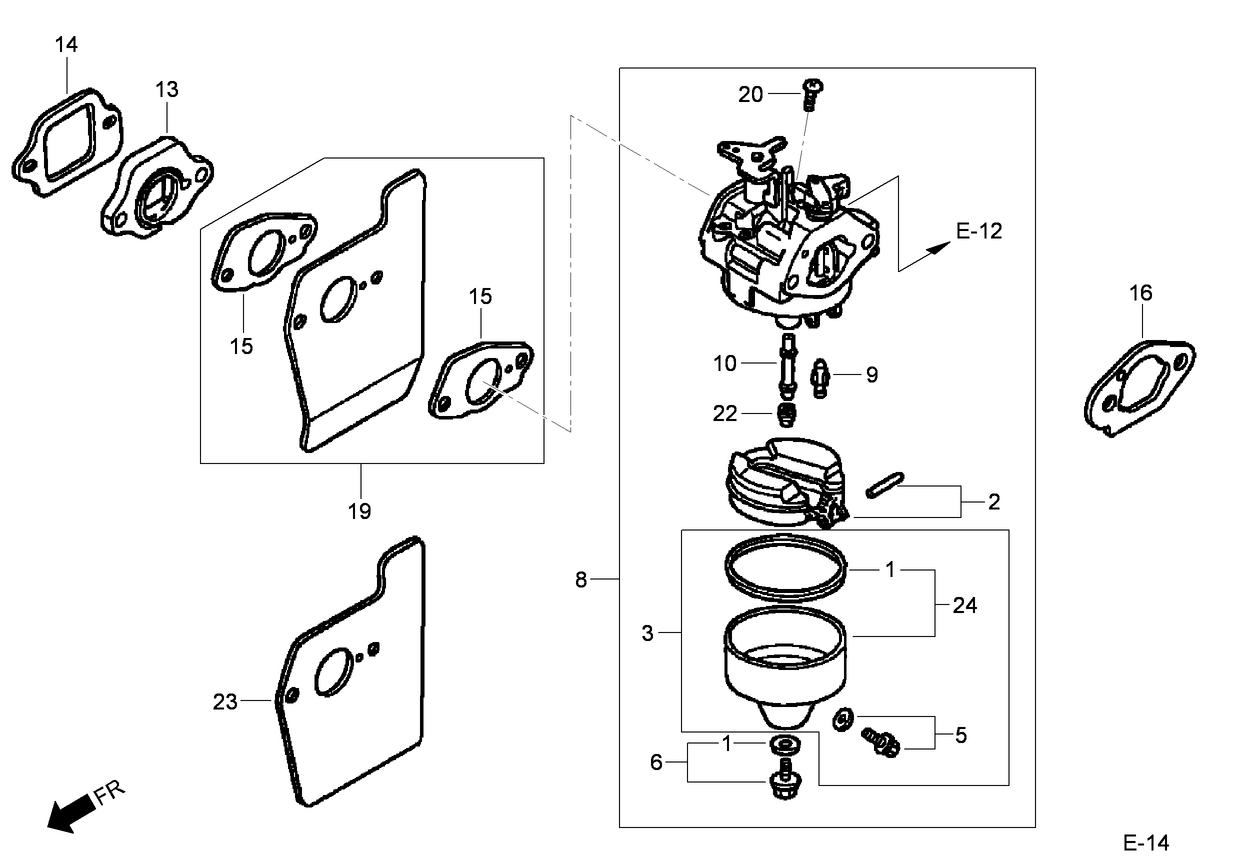 14
13
20
E-12
15
15
16
10
9
22
2
19
8
1
24
3
23
5
1
6
FR
E-14