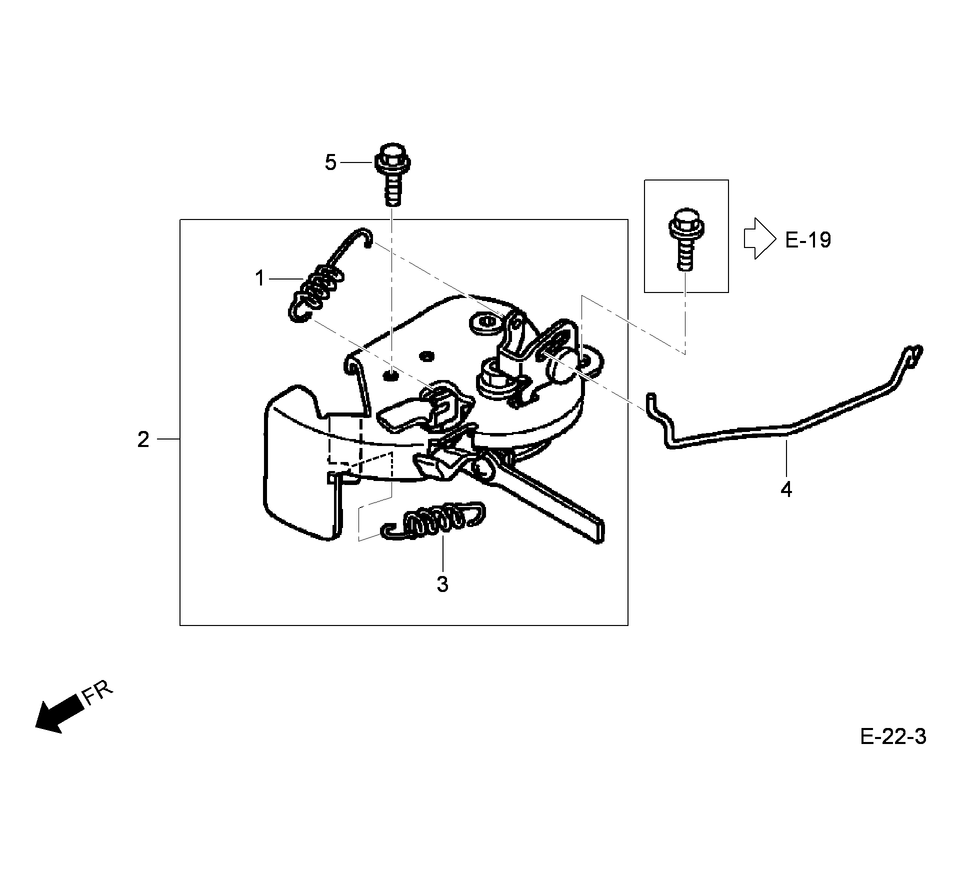 5

E-19

1

2

4

3

FR

E-22-3