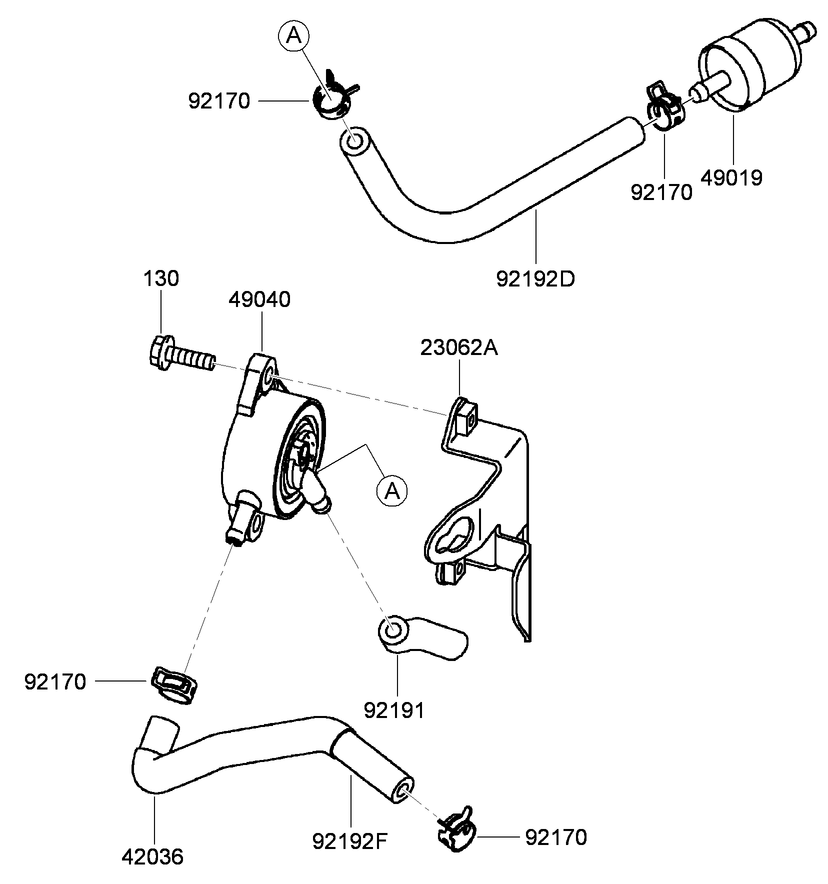 A
92170
92170
49019
92192D
130
49040
23062A
A
92170
92191
42036
92192F
92170