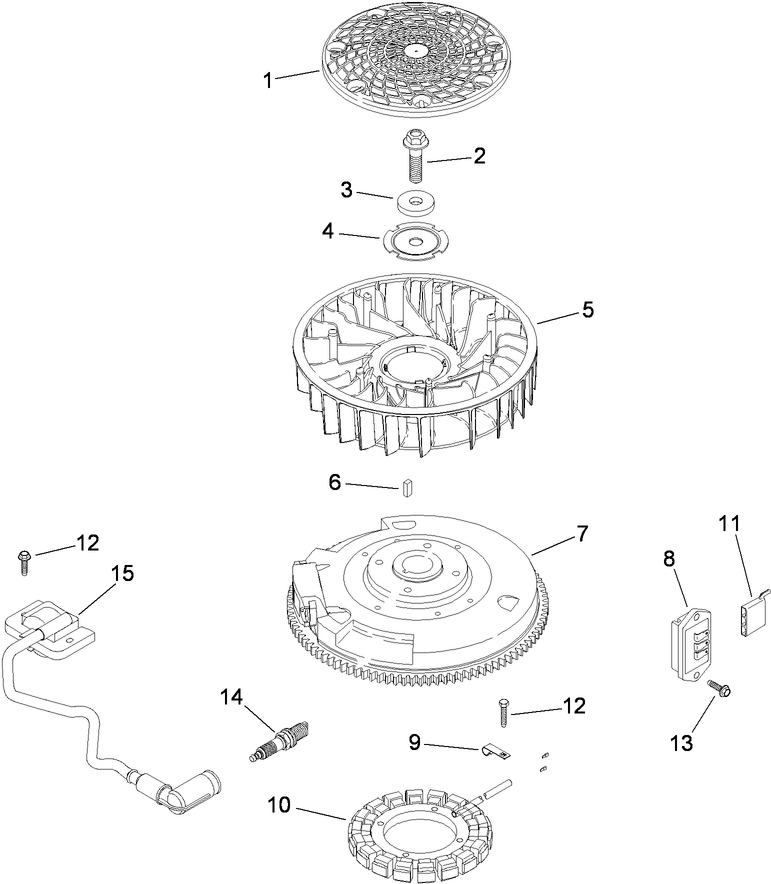 1
2
3
4
5
6
12
15
7
11
8
14
12
13
9
10