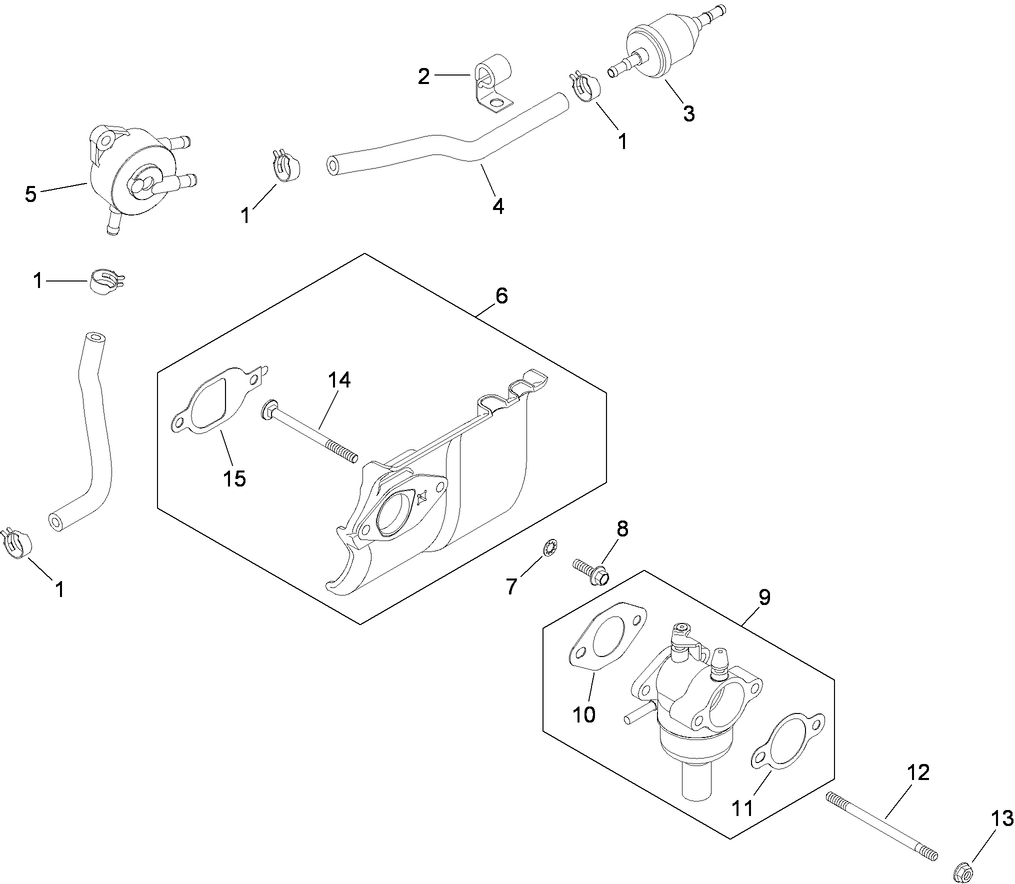 2
3
1
5
1
4
1
6
14
15
1
8
7
9
10
11
12
13