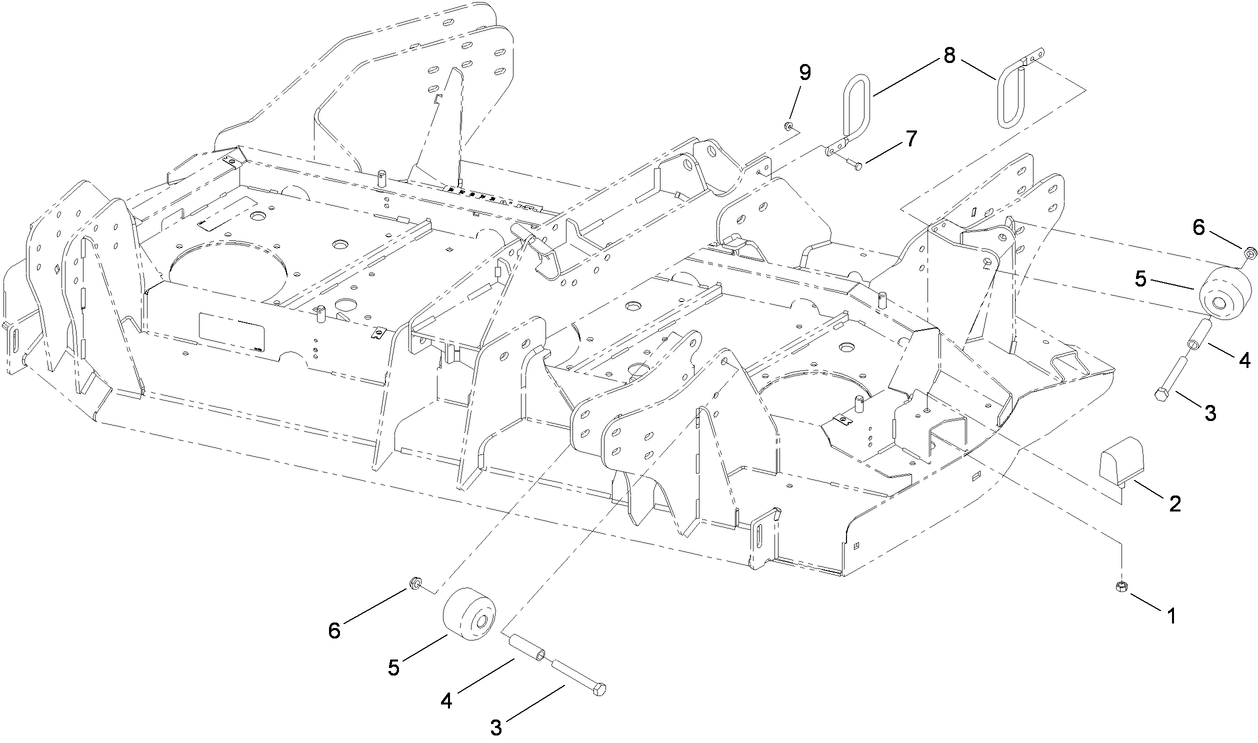 9
8
7
6
5
4
3
2
1
6
5
4
3