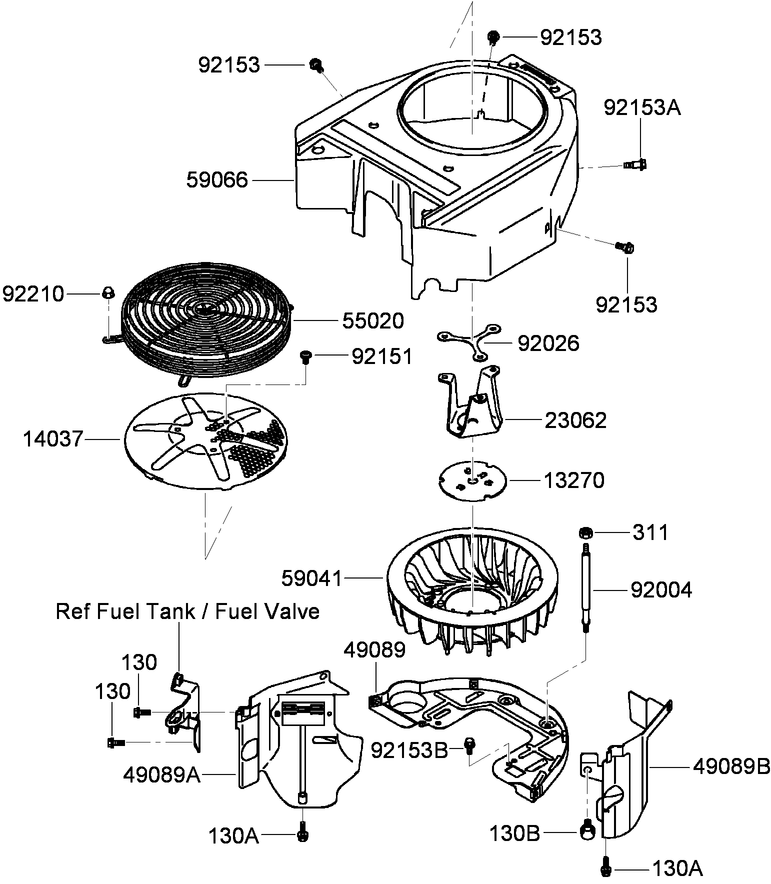 92153
92153
92153A
59066
92153
92210
55020
92026
92151
23062
14037
13270
311
59041
92004
Ref Fuel Tank / Fuel Valve
49089
130
130
92153B
49089A
49089B
130A
130B
130A