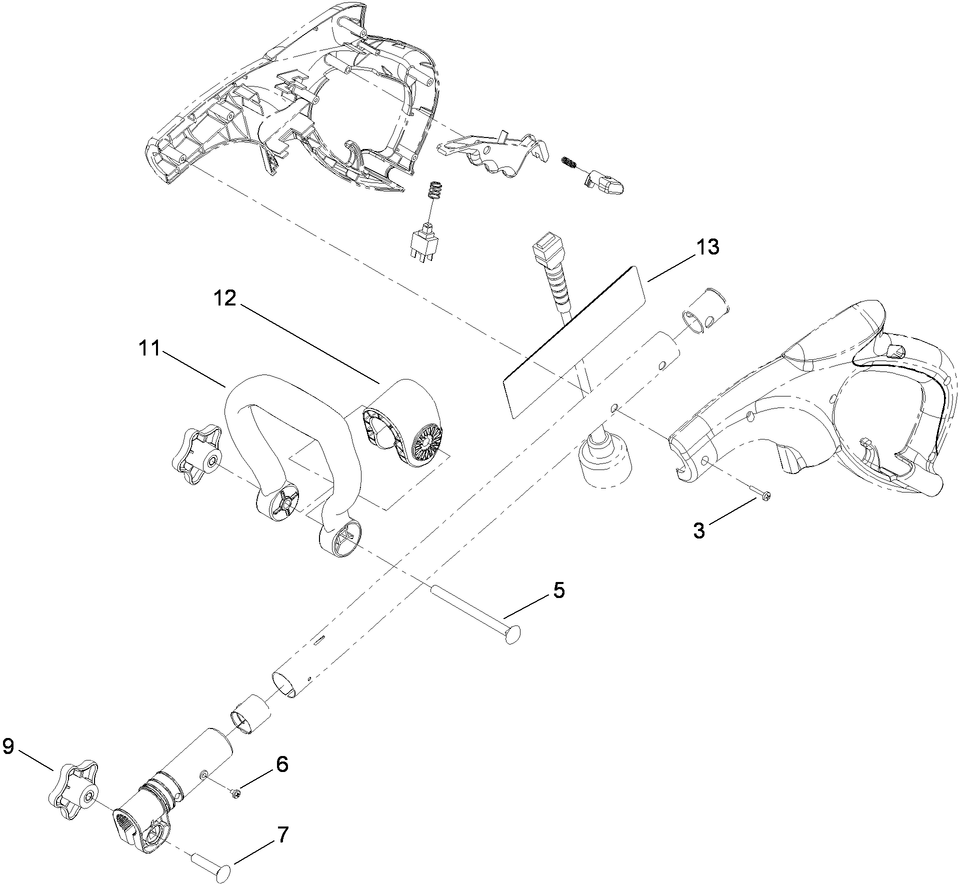 13
12
11
3
5
9
6
7