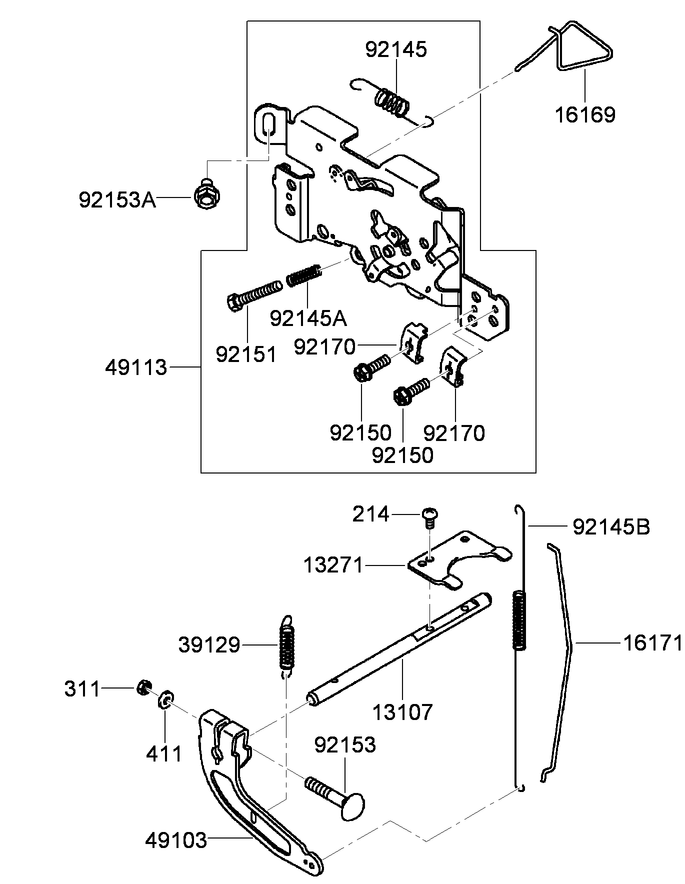 92145
16169
92153A
92145A
92151
92170
49113
92150
92170
92150
214
92145B
13271
39129
16171
311
13107
411
92153
49103