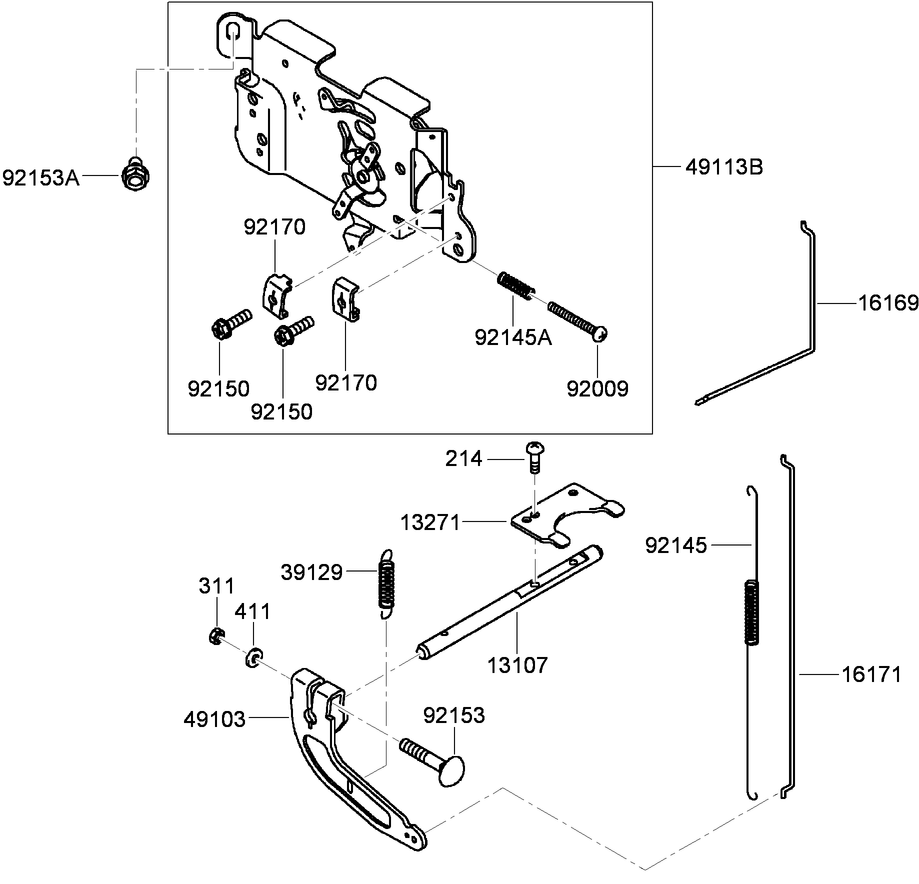 92153A
49113B
92170
16169
92145A
92150
92150
92170
92009
214
13271
92145
39129
311
411
13107
16171
49103
92153