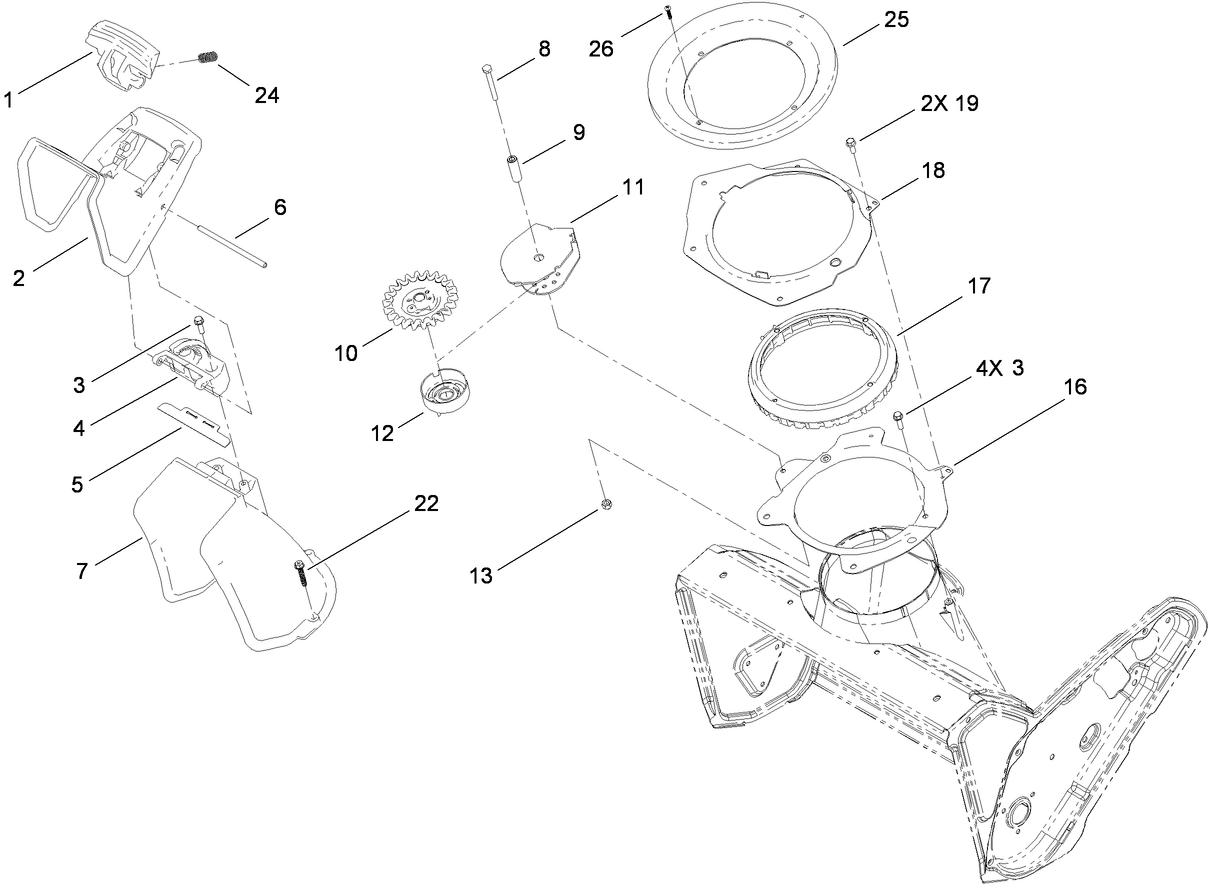 1
24
2
6
3
4
5
7
22
8
9
11
10
12
13
26
25
2X 19
18
17
4X 3
16