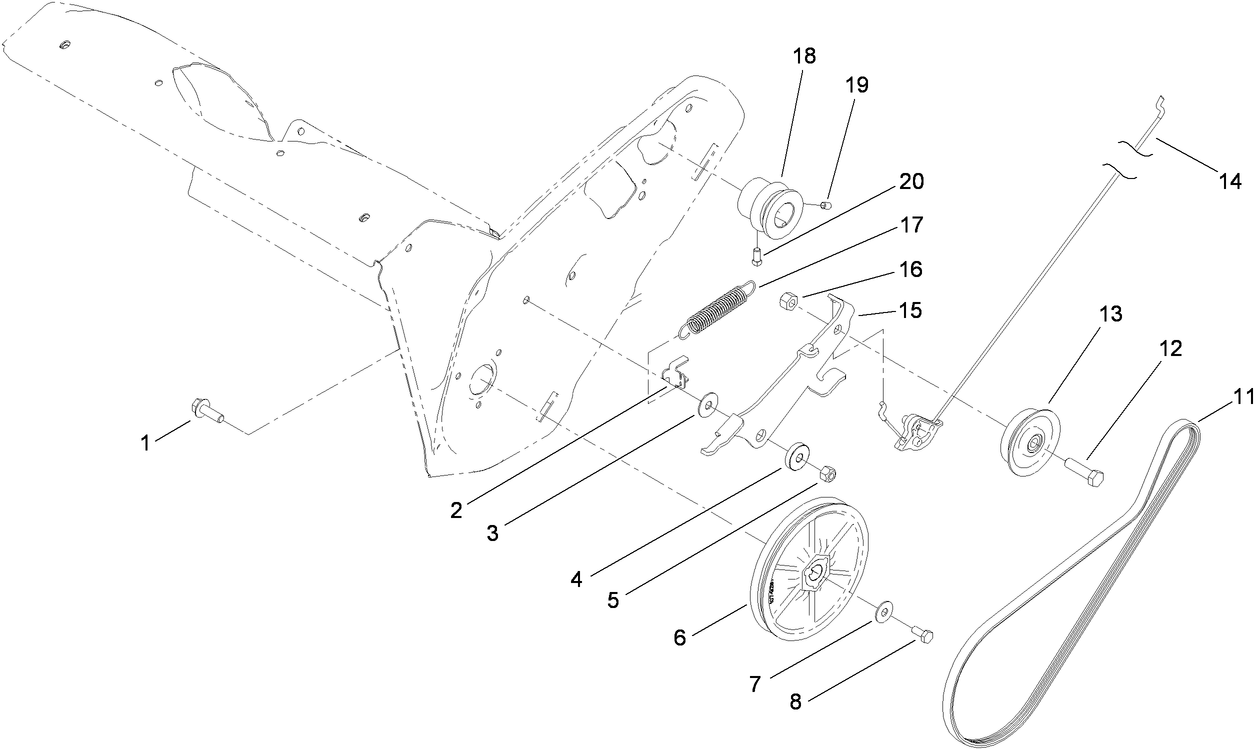 18
19
20
17
16
15
14
13
12
11
1
2
3
4
5
6
7
8