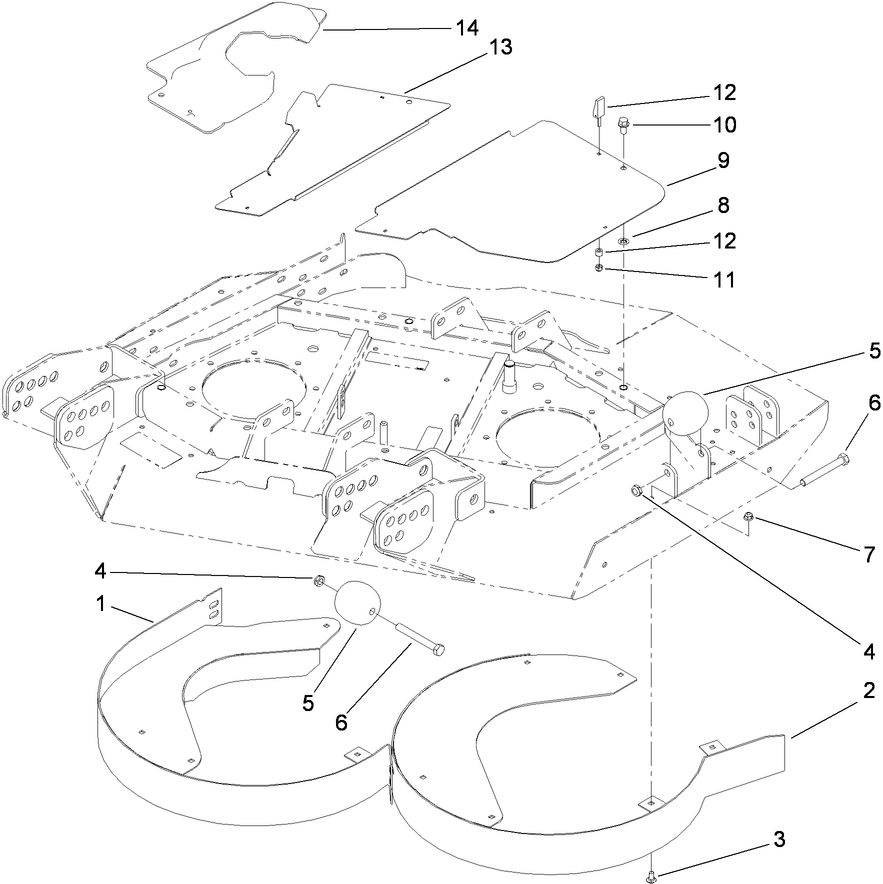 14
13
12
10
9
8
12
11
5
6
7
4
4
1
5
6
2
3