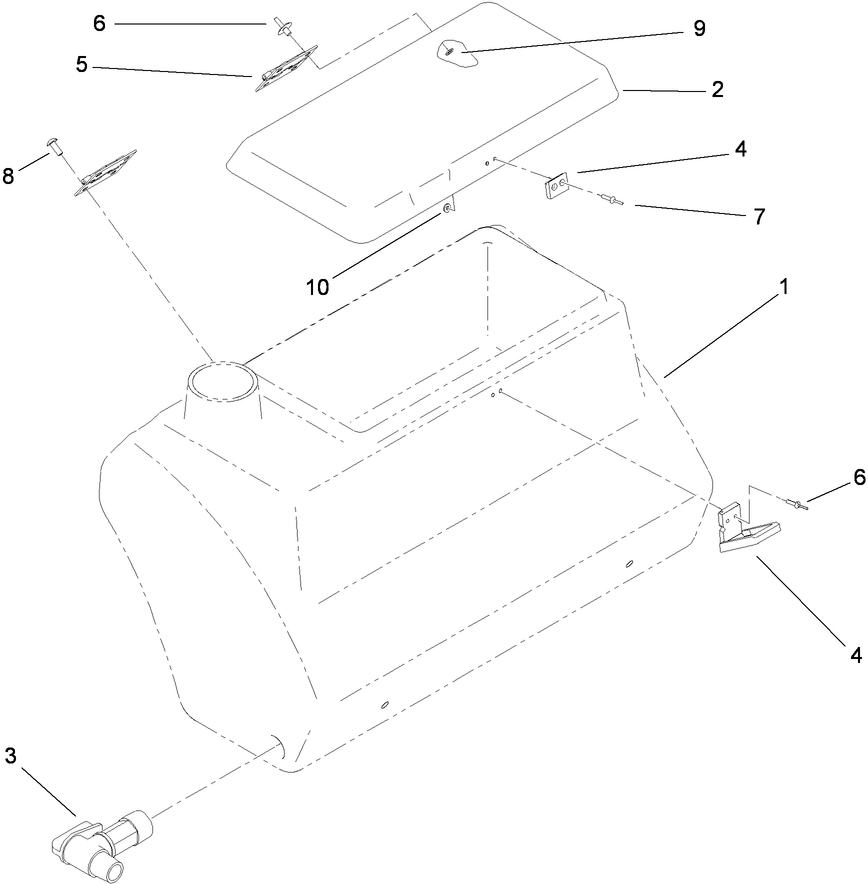 6
9
5
2
8
4
7
10
1
6
4
3