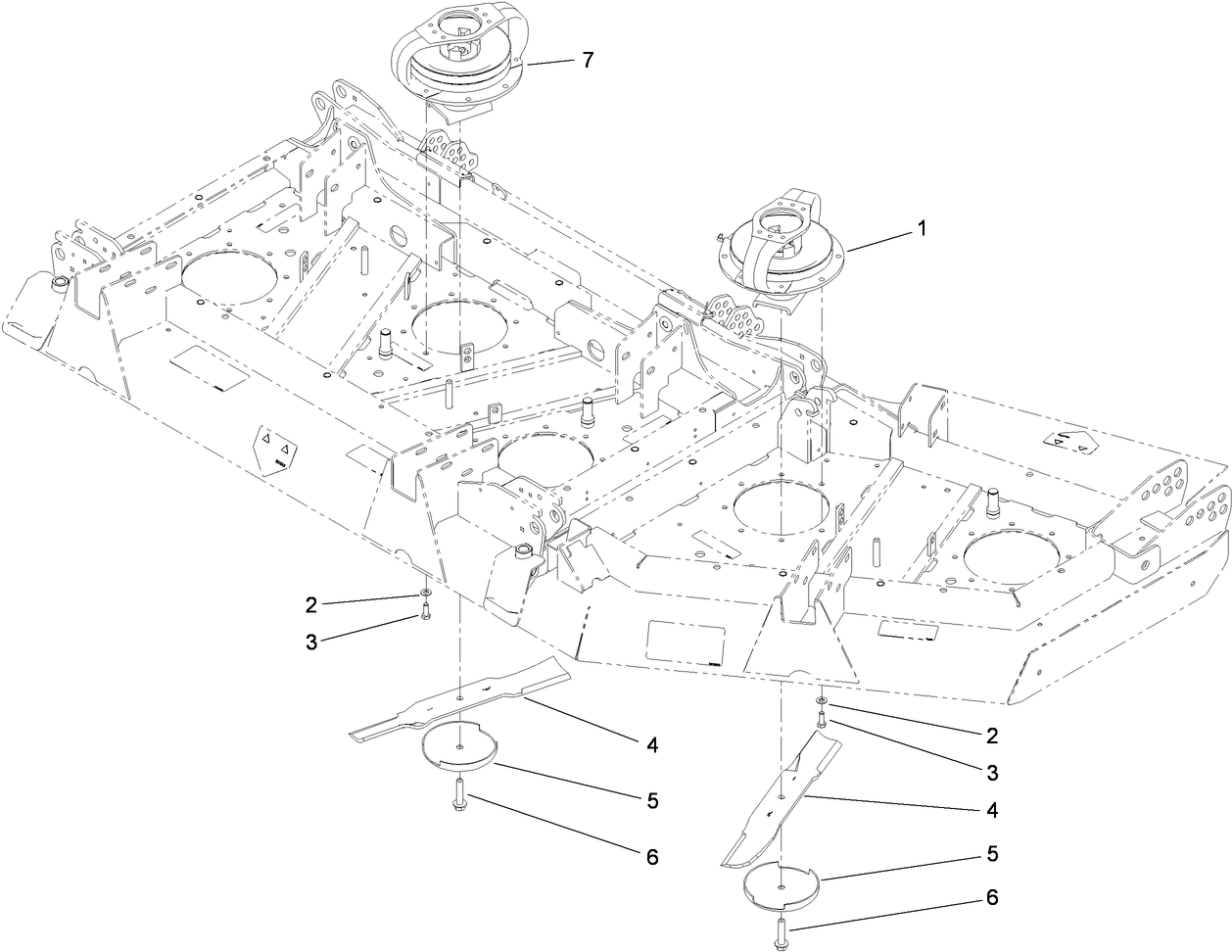 7
1
2
3
4
5
6
2
3
4
5
6