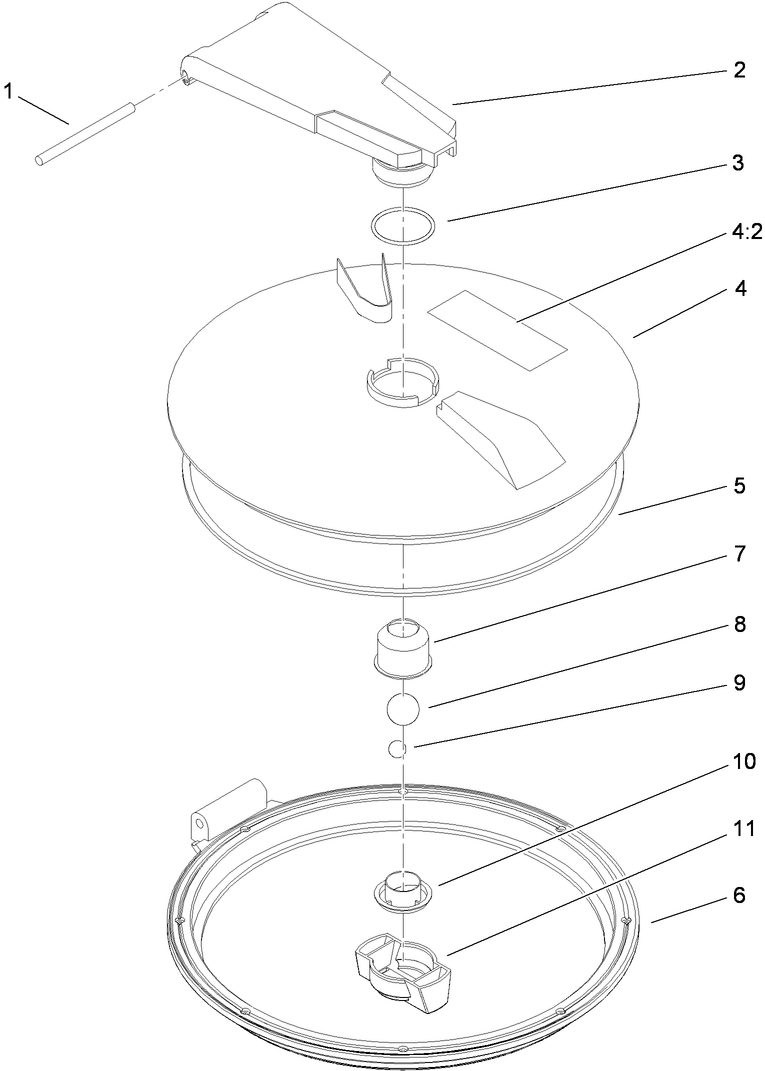 1
2
3
4:2
4
5
7
8
9
10
11
6