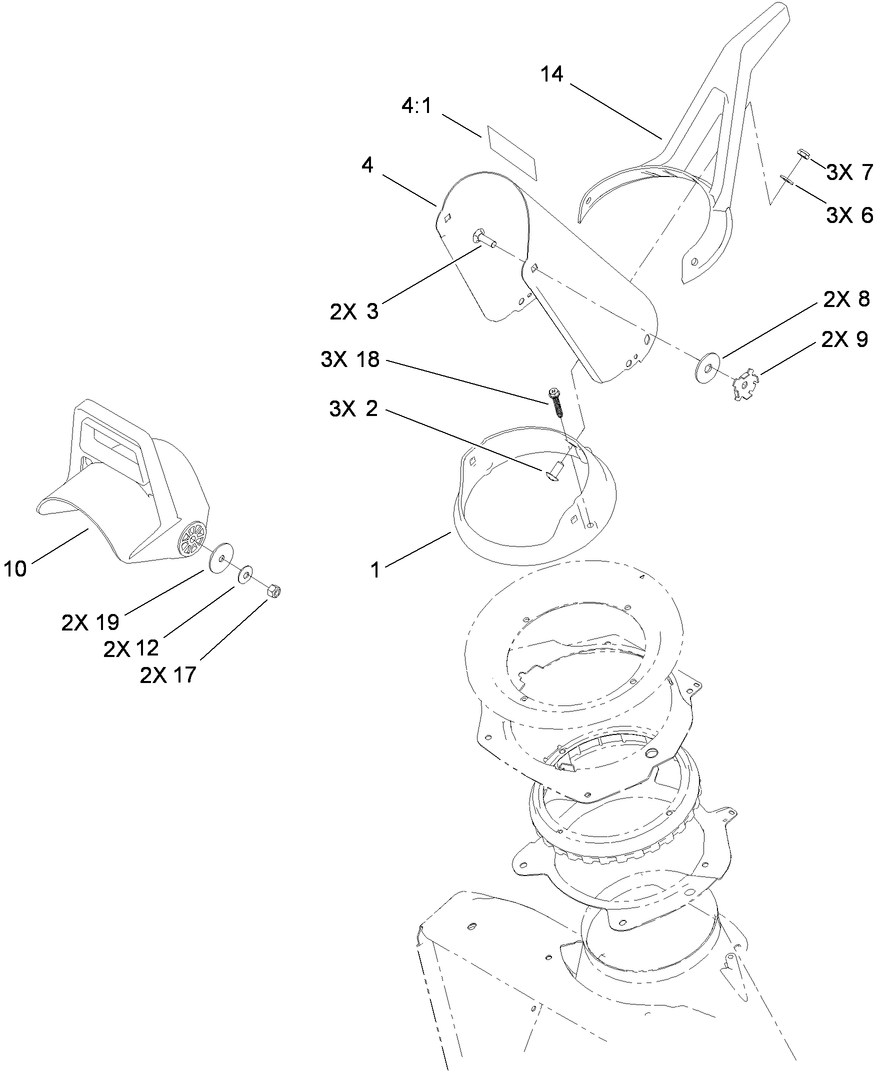 14
4:1
4
3X 7
3X 6
2X 3
2X 8
2X 9
3X 18
3X 2
10
1
2X 19
2X 12
2X 17