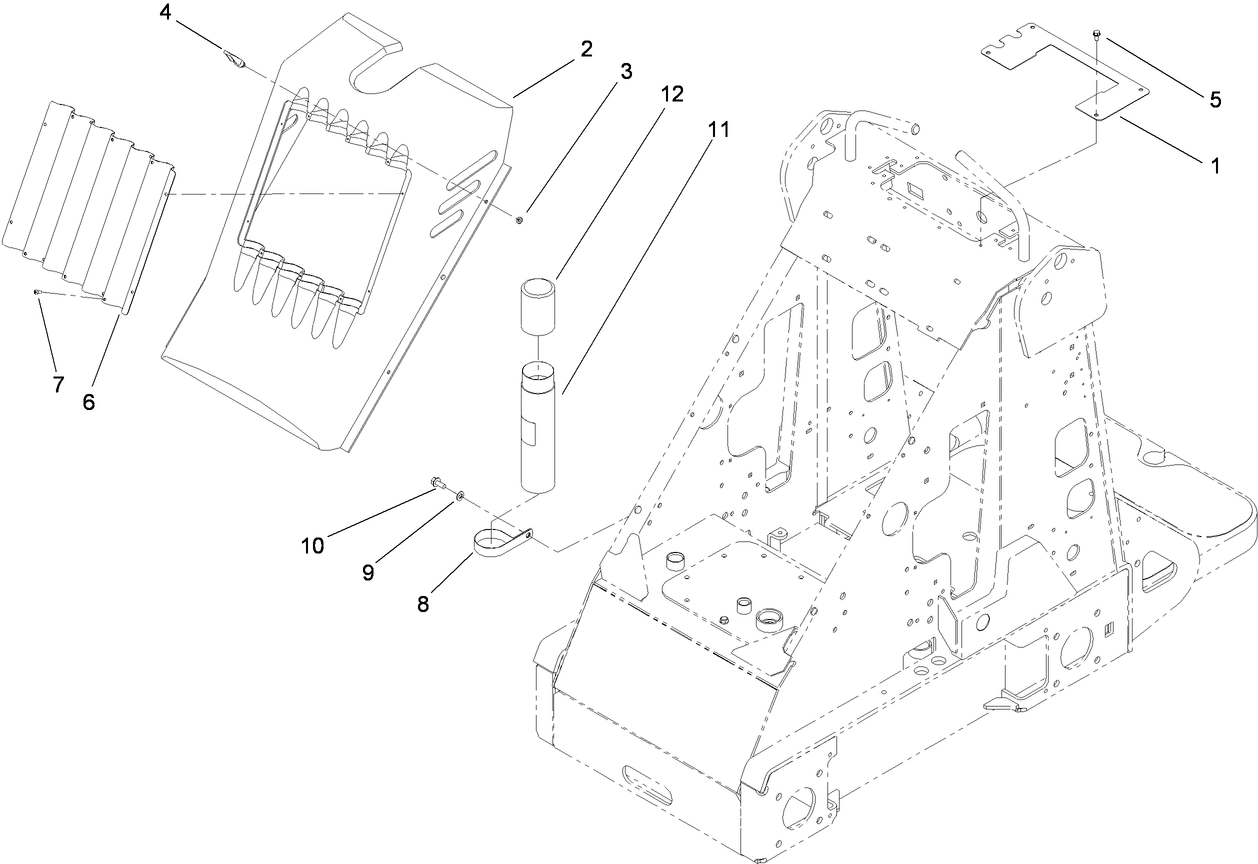 4
2
3
12
11
5
1
7
6
10
9
8