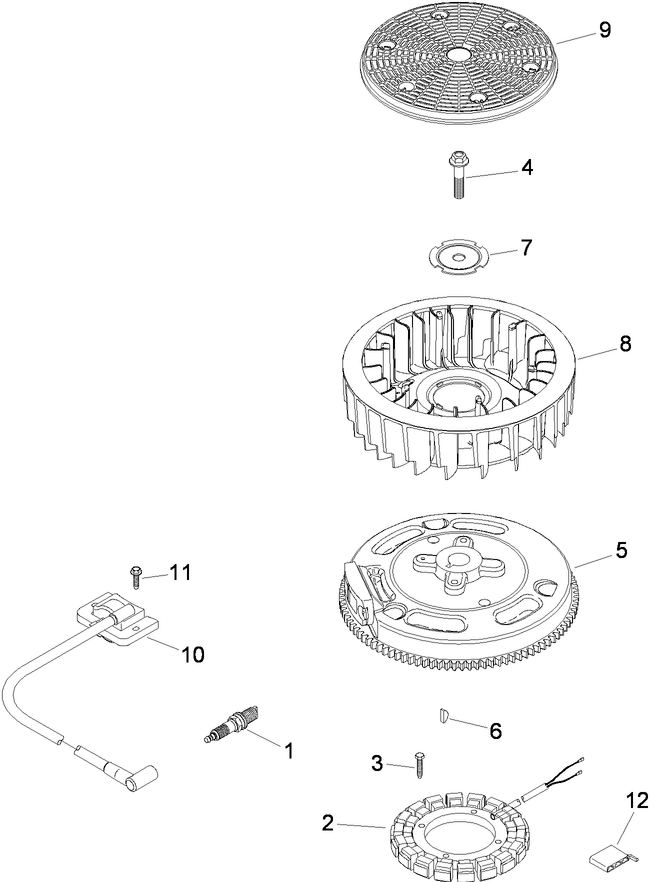 9
4
7
8
5
11
10
6
1
3
2
12