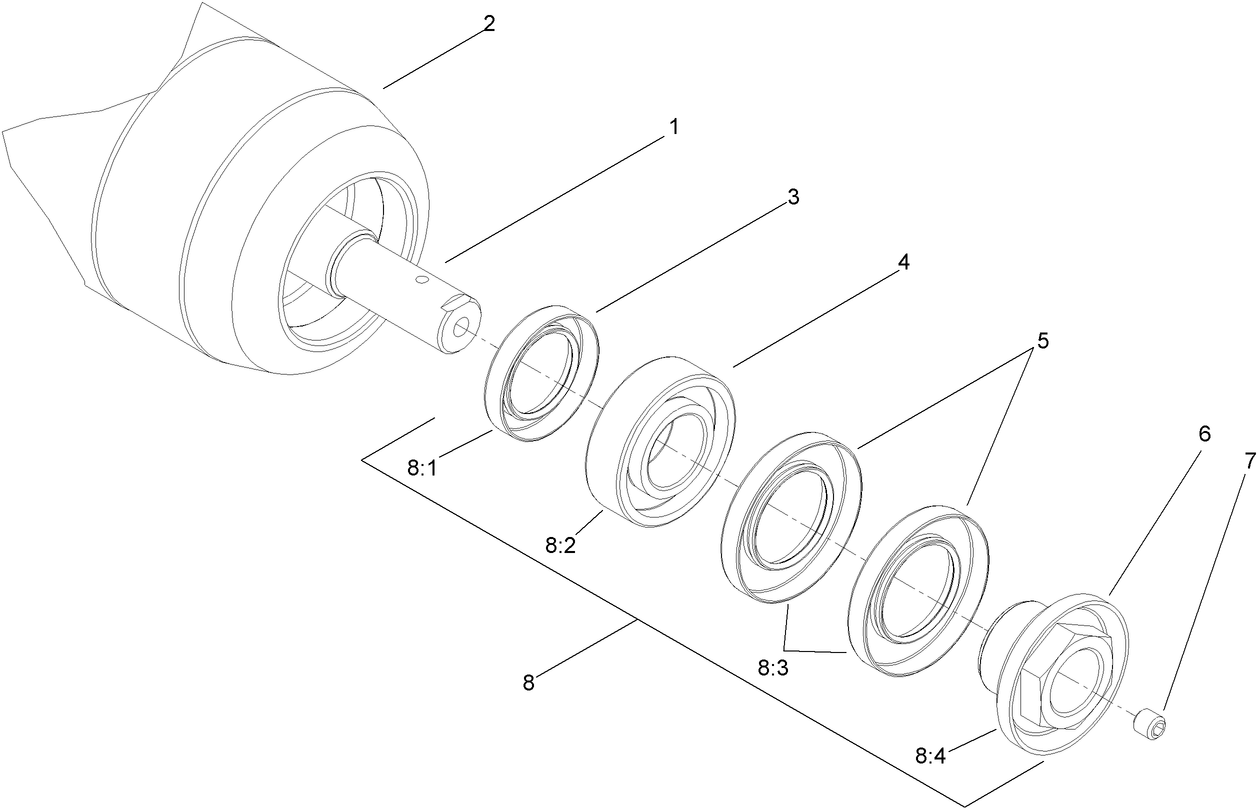 2
1
3
4
5
6
7
8:1
8:2
8:3
8:4
8