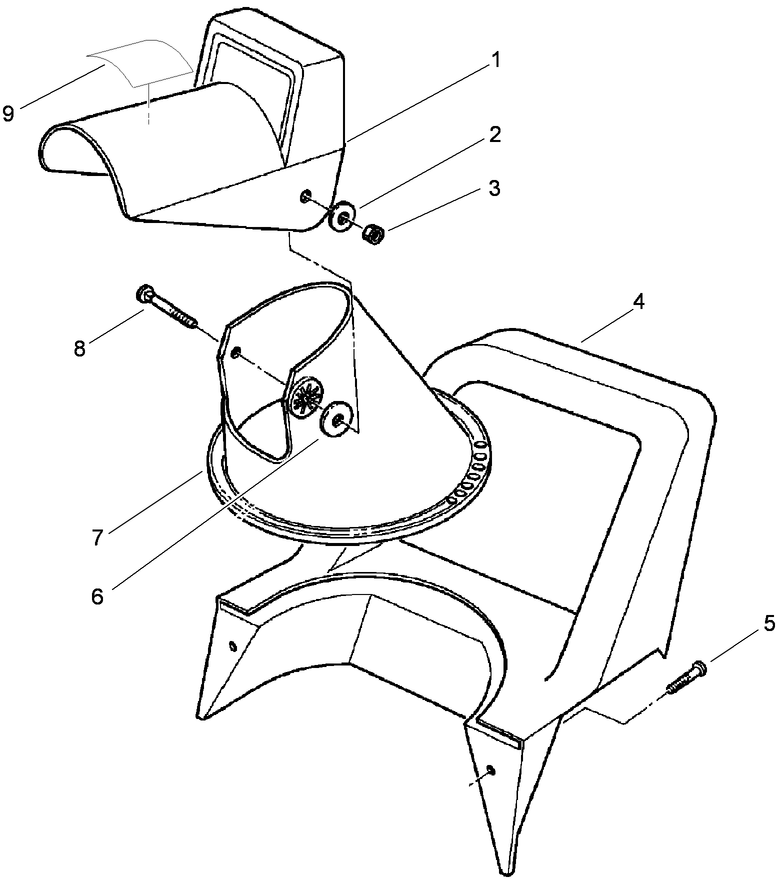 9
1
2
3
8
4
7
6
5