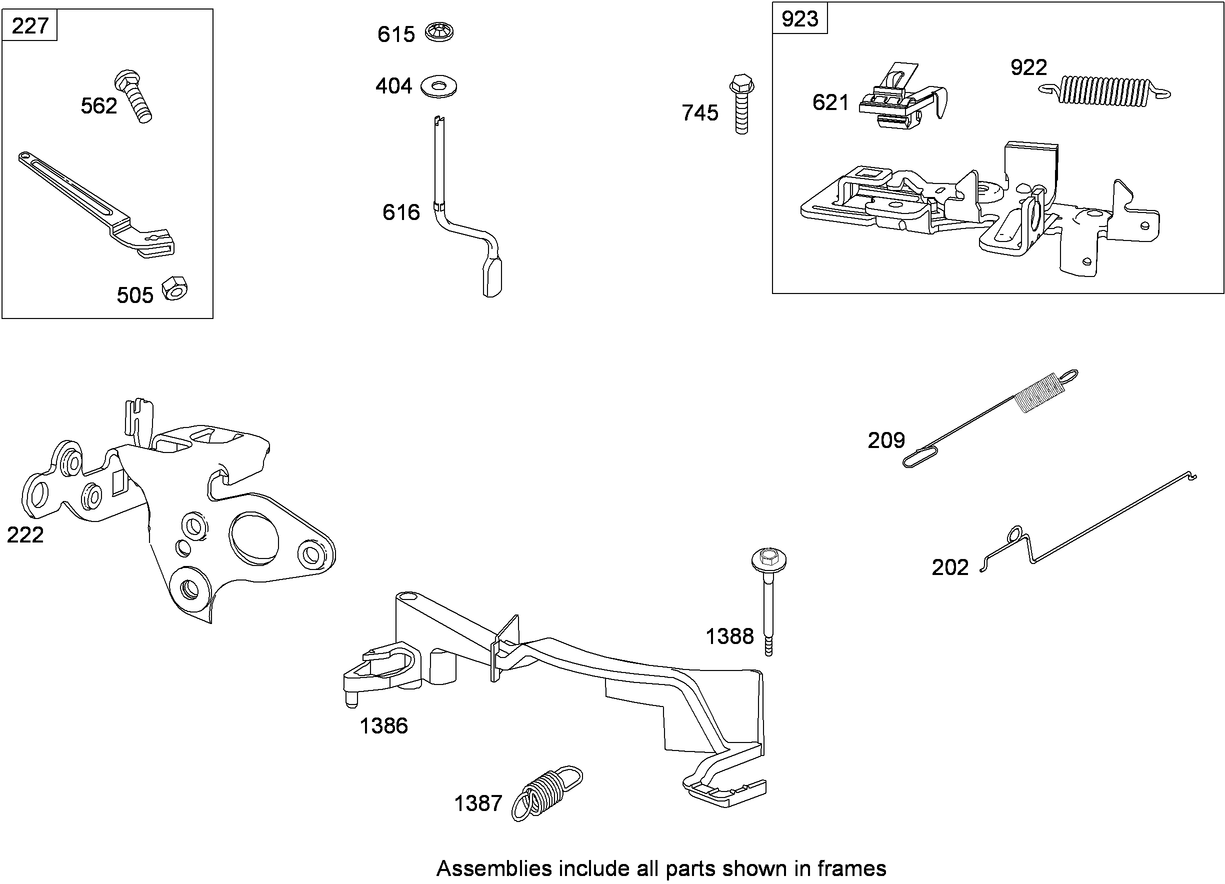 227
562
505
615
404
616
745
923
621
922
222
209
202
1388
1386
1387
Assemblies include all parts shown in frames