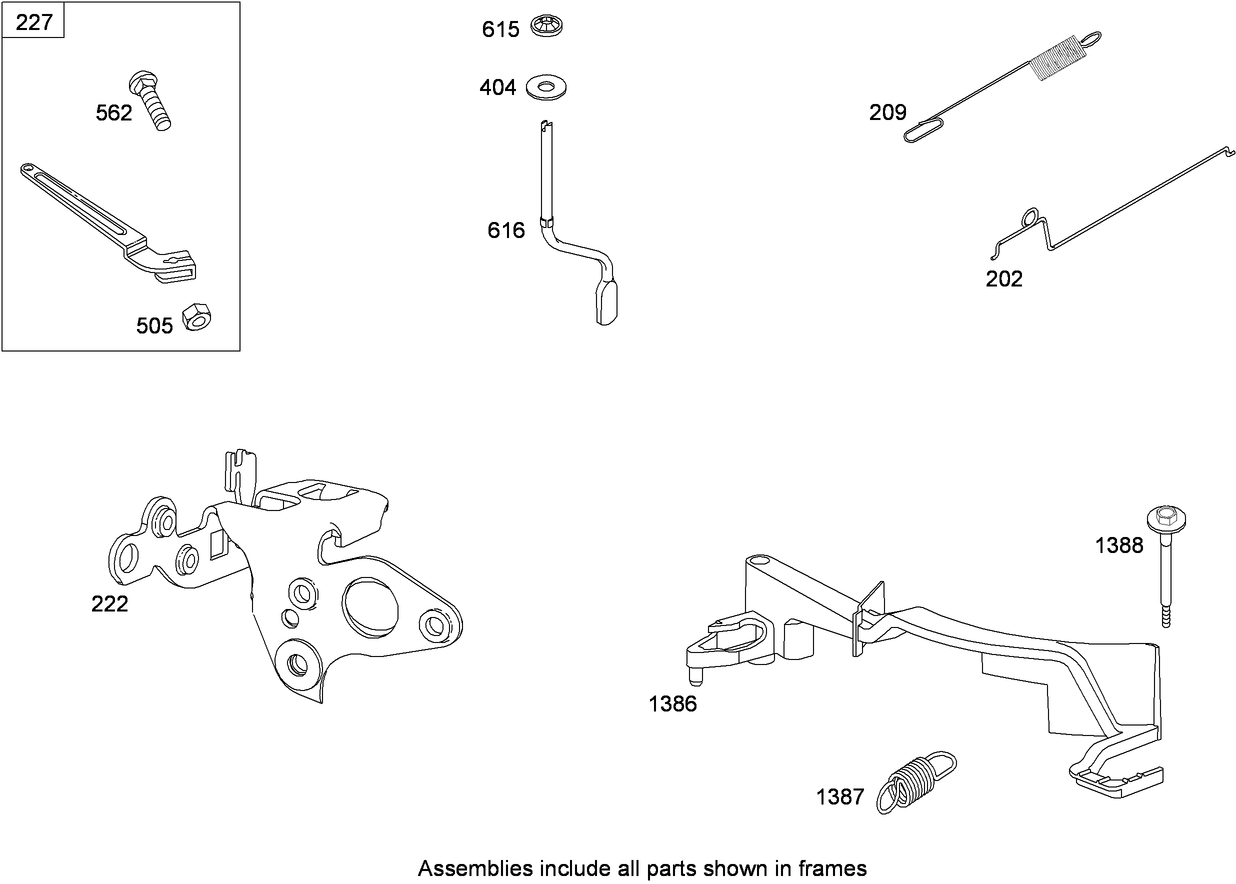 227
562
505
615
404
616
209
202
222
1388
1386
1387
Assemblies include all parts shown in frames