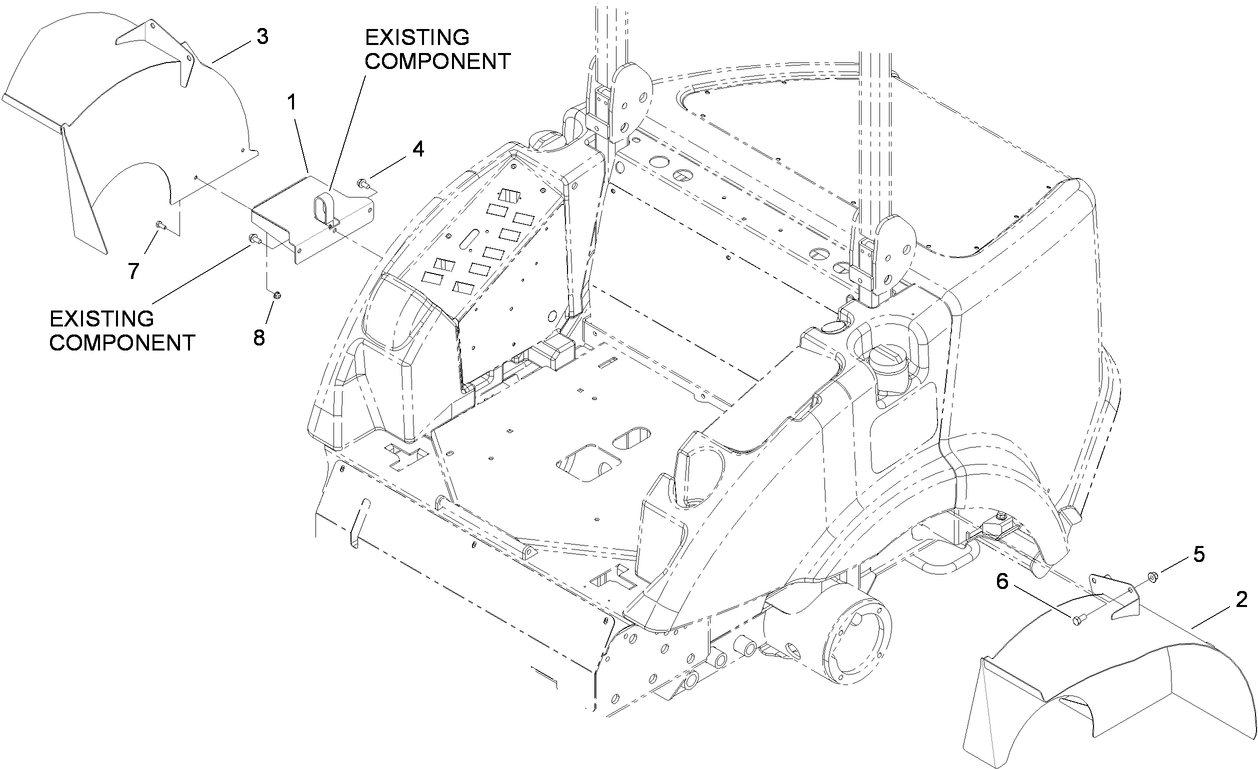 3

EXISTING COMPONENT

1

4

7

EXISTING COMPONENT

8

5

6

2