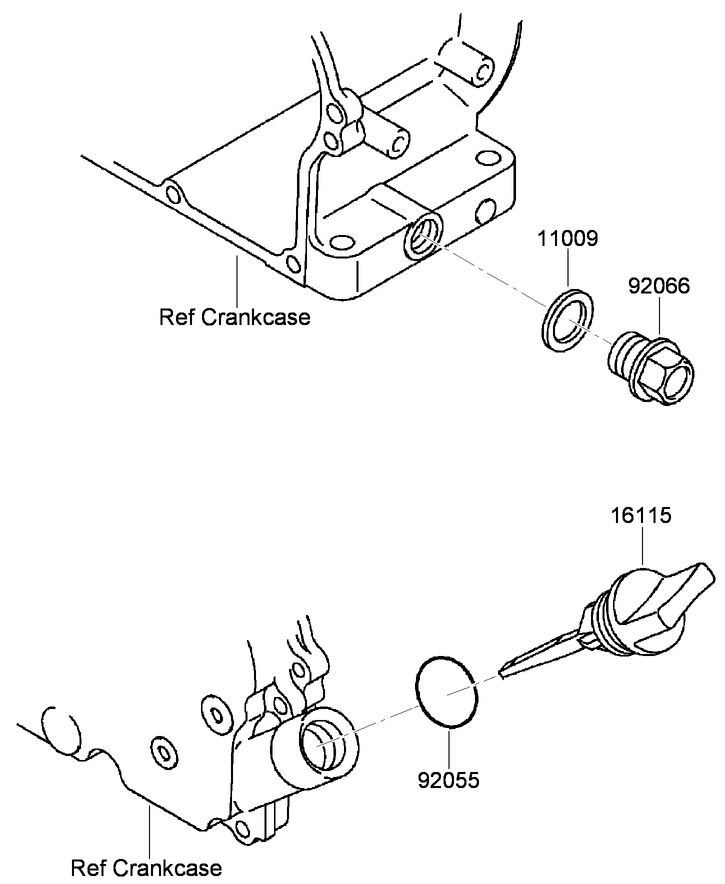 11009
92066
Ref Crankcase
16115
92055
Ref Crankcase