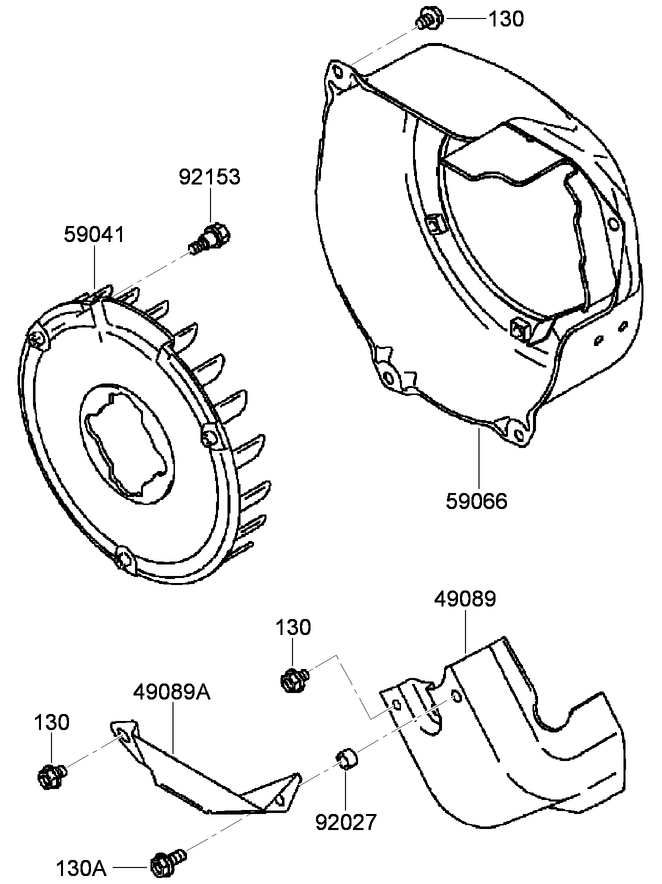 130
92153
59041
59066
49089
130
49089A
130
92027
130A