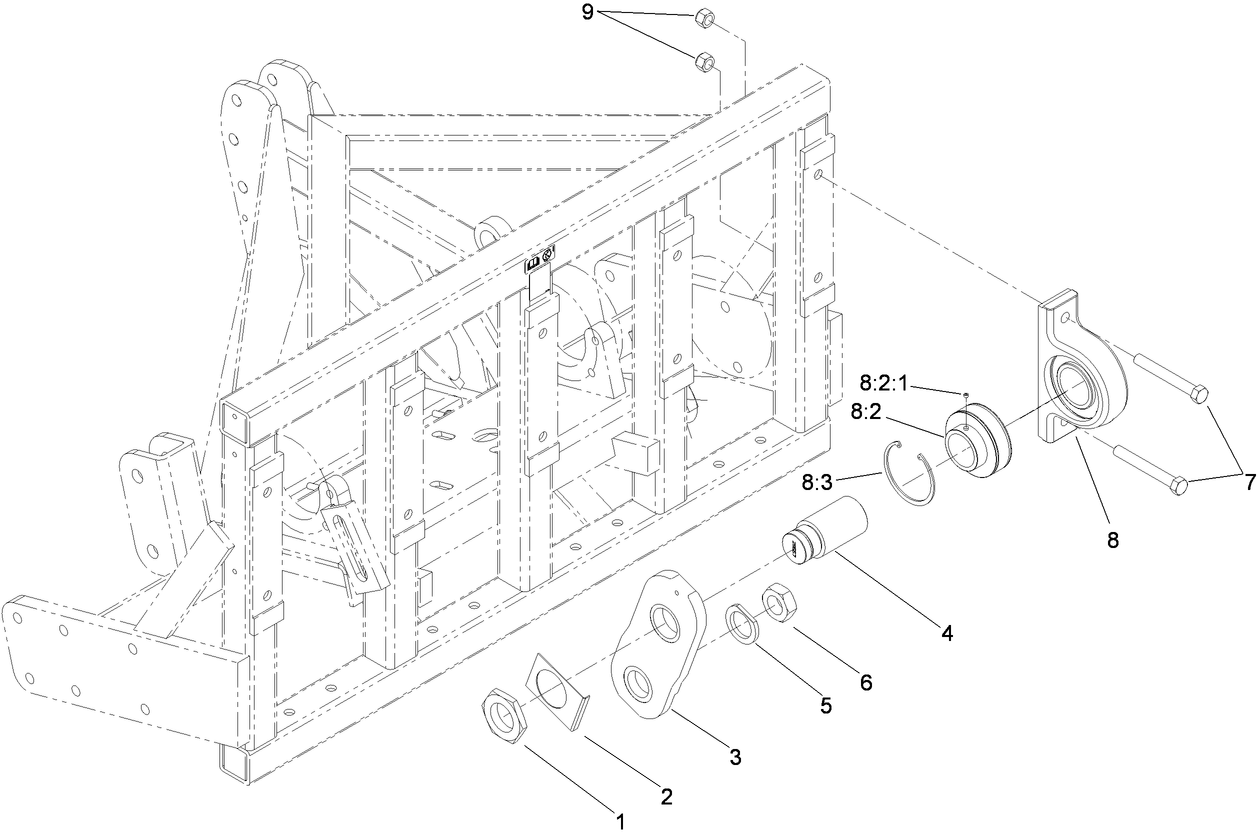 9
8:2:1
8:2
8:3
7
8
4
6
5
3
2
1