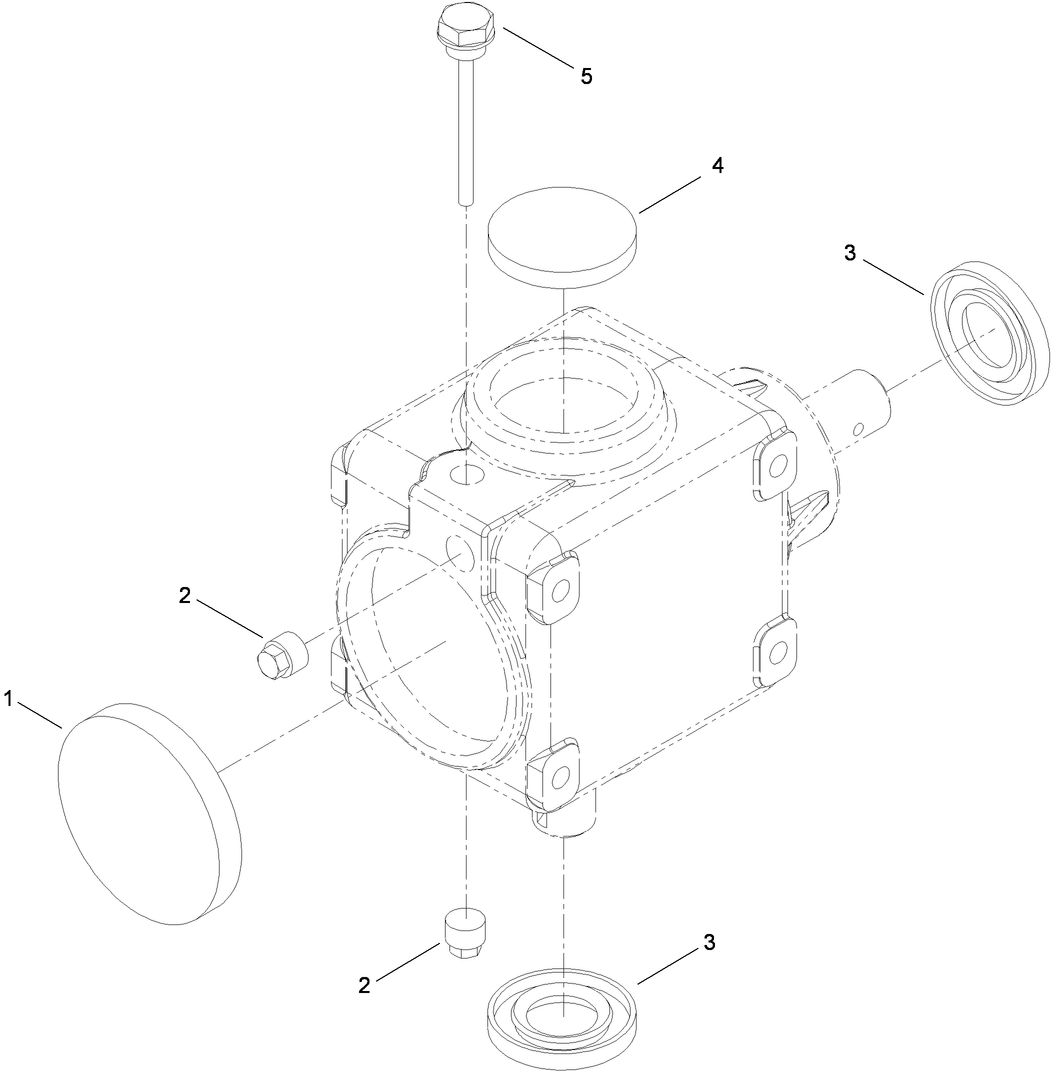 5
4
3
2
1
2
3