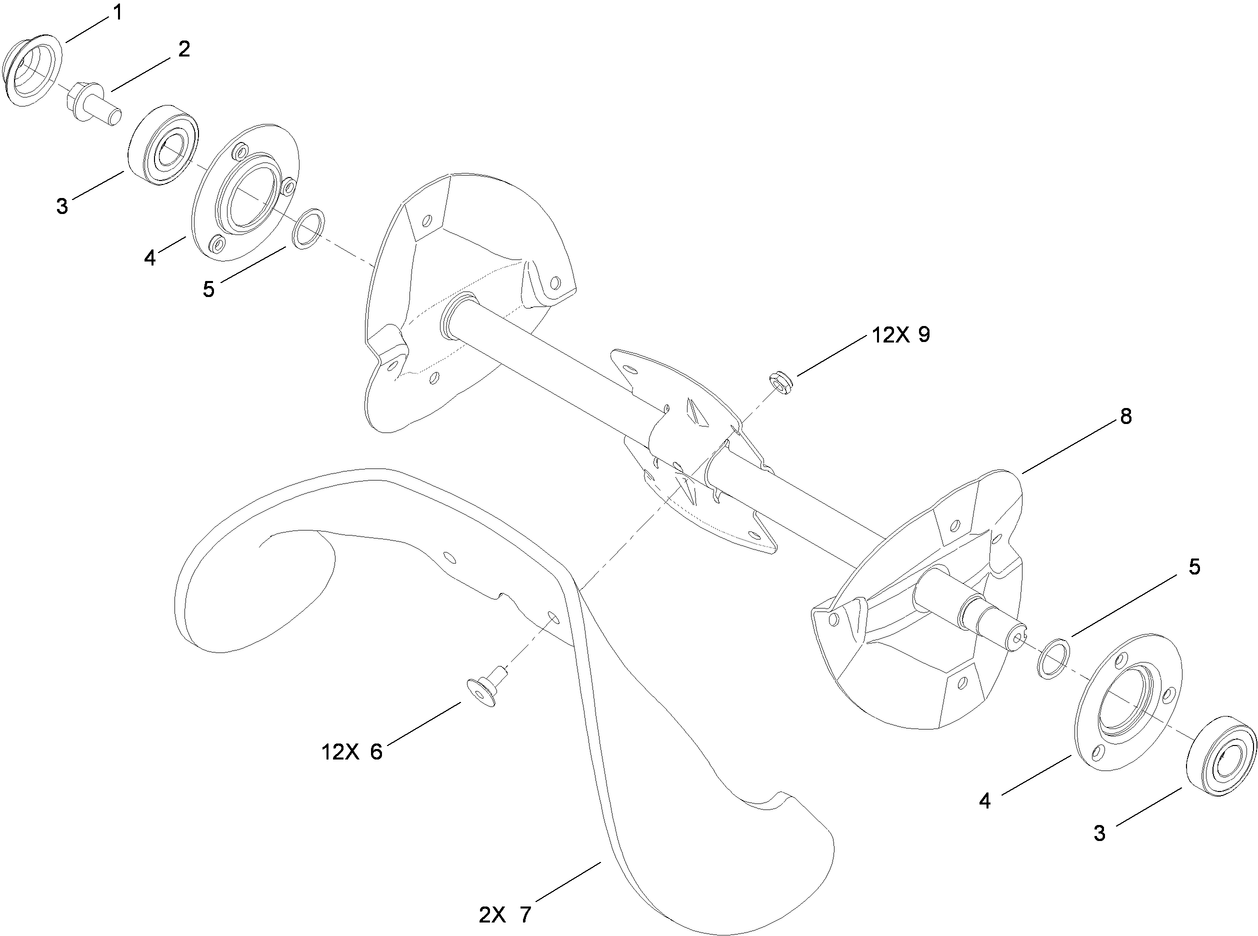 1
2
3
4
5
12X 9
8
5
12X 6
4
3
2X 7