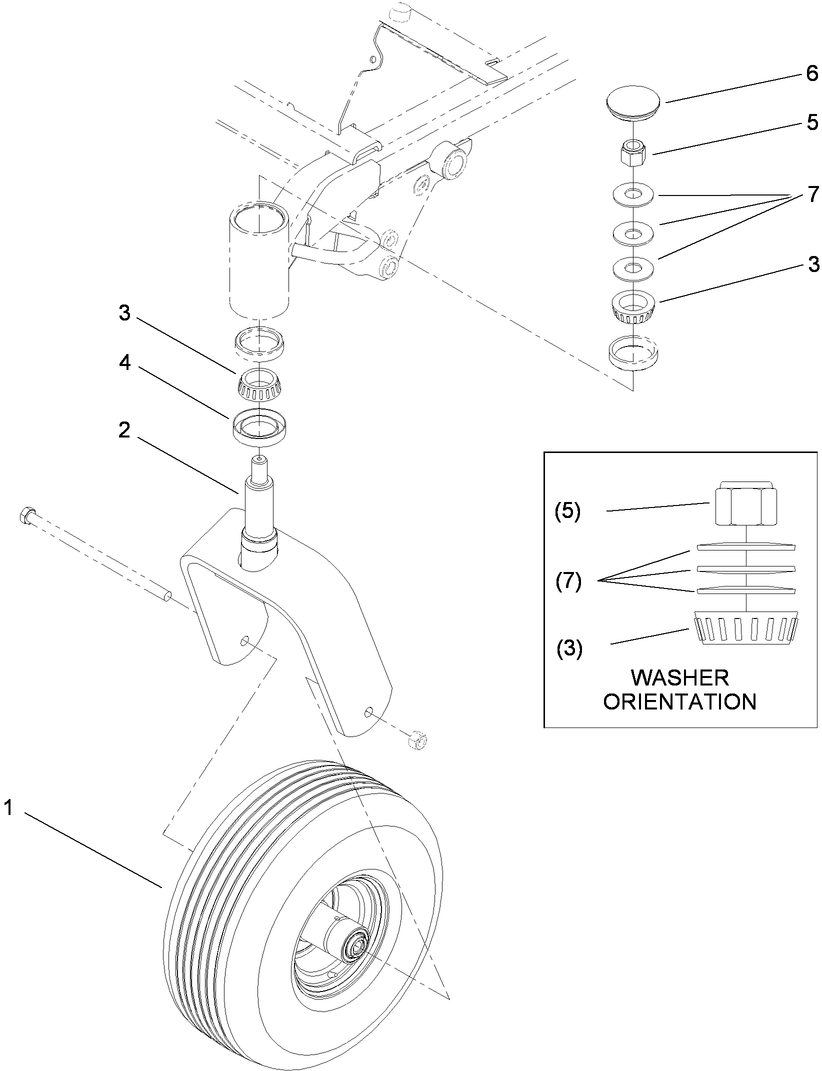 6
5
7
3
3
4
2
(5)
(7)
(3)
WASHER ORIENTATION
1