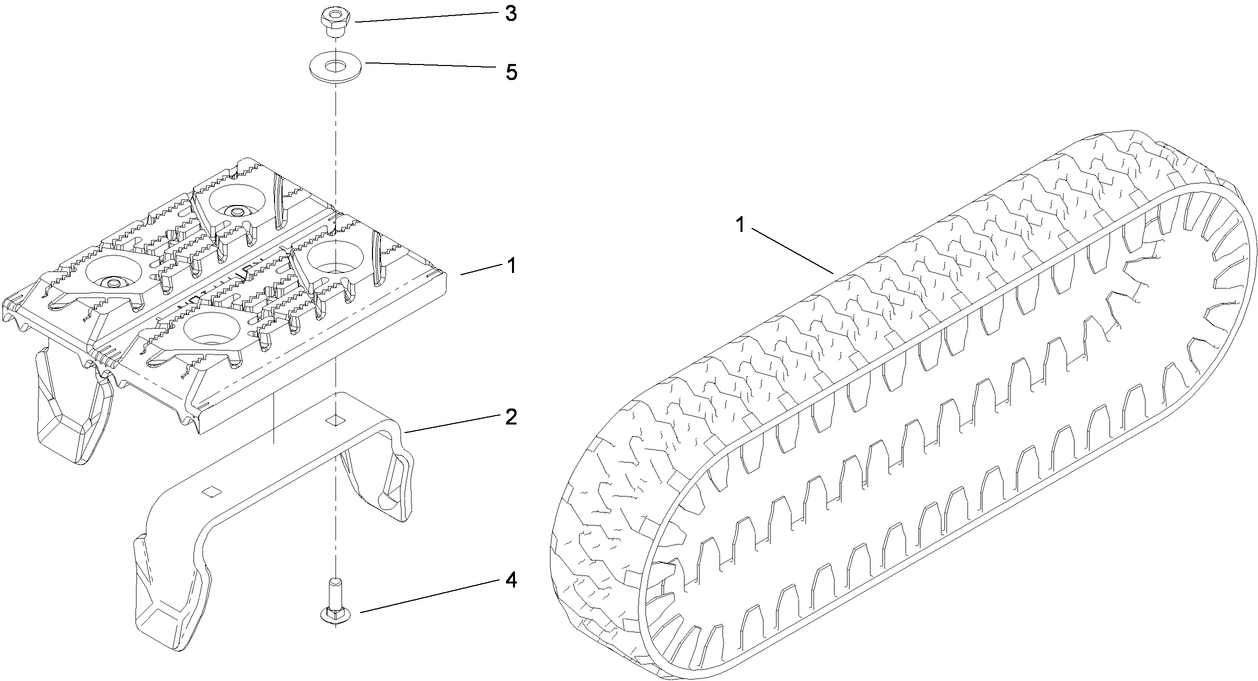 3
5
1
2
4
1