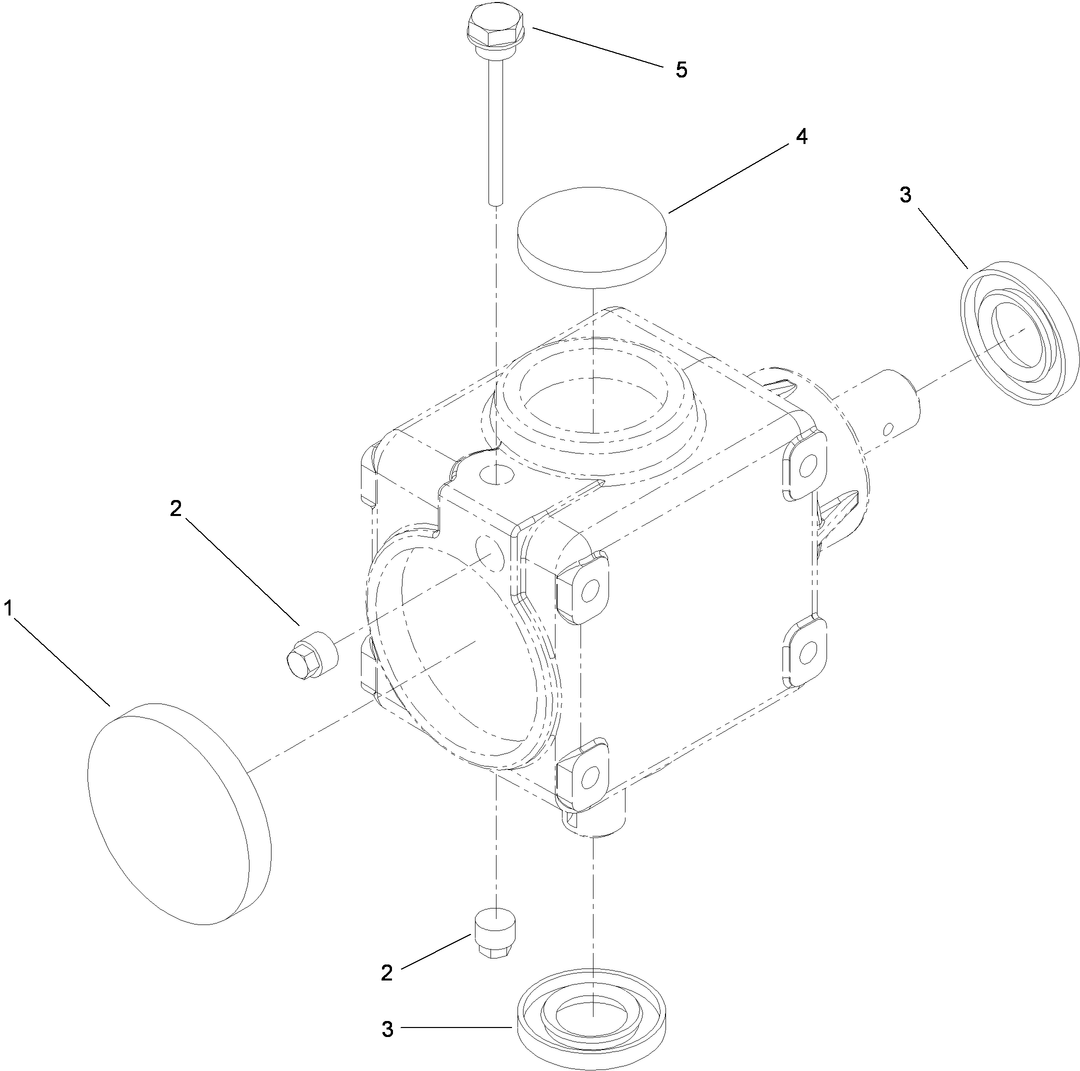 5
4
3
2
1
2
3