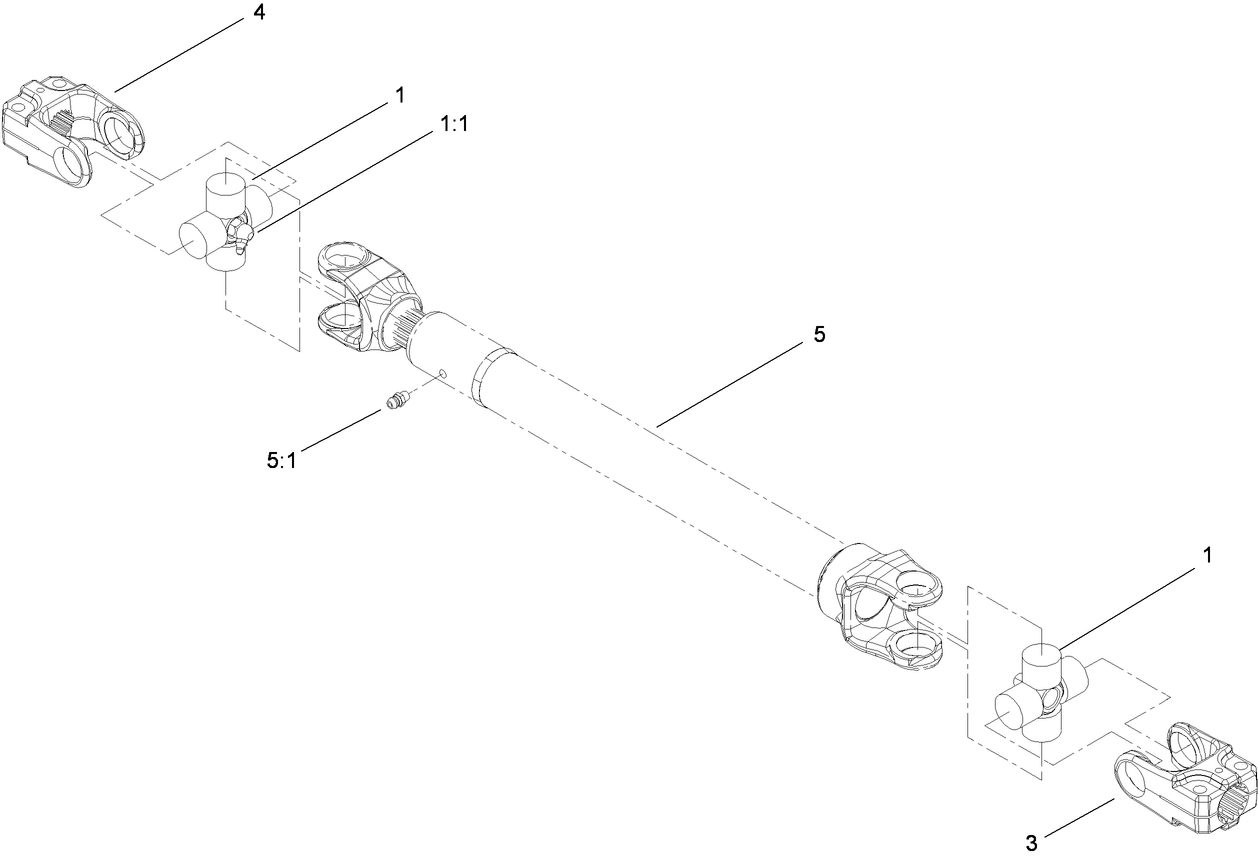 4

1

1:1

5

5:1

1

3