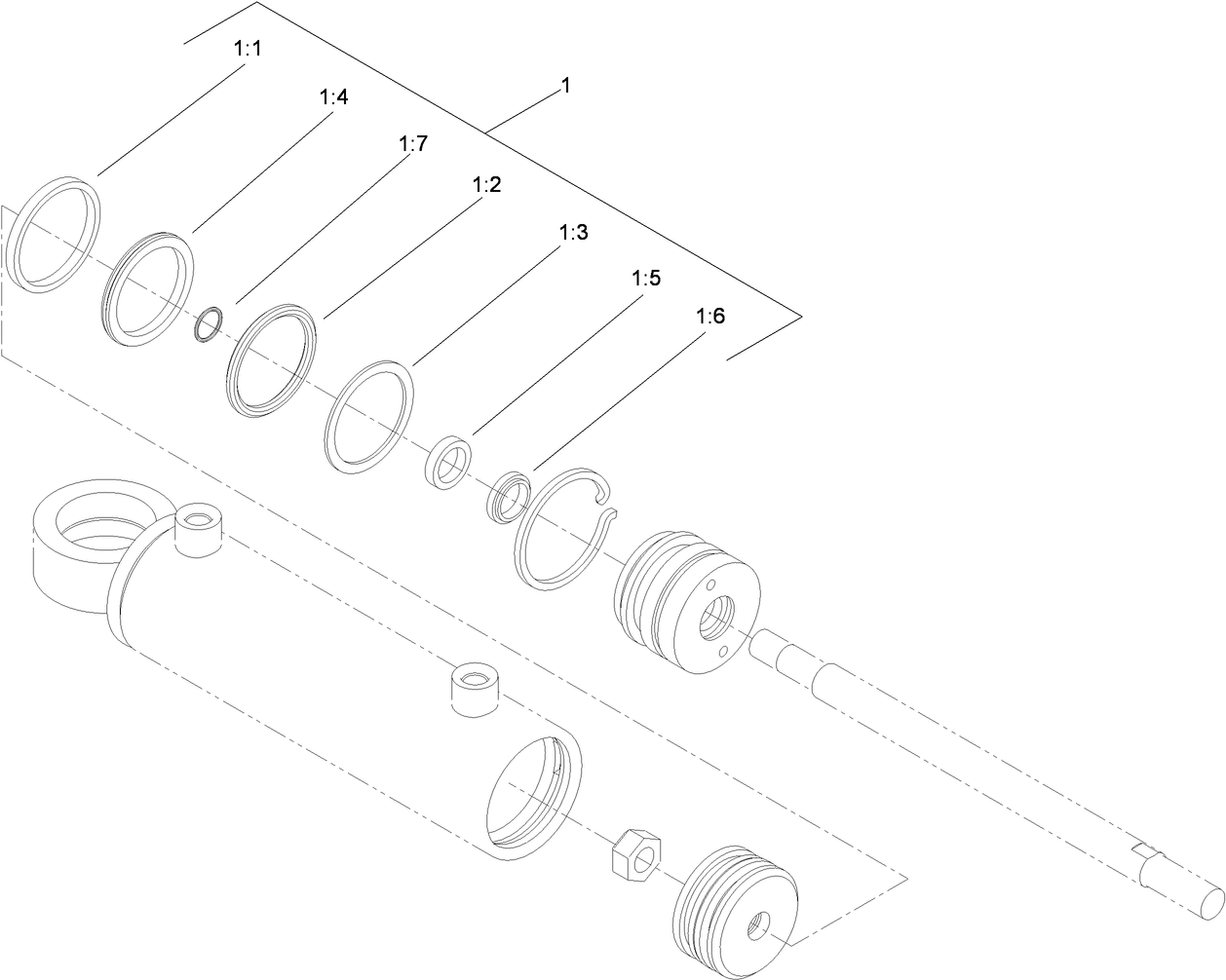 1:1
1:4
1
1:7
1:2
1:3
1:5
1:6