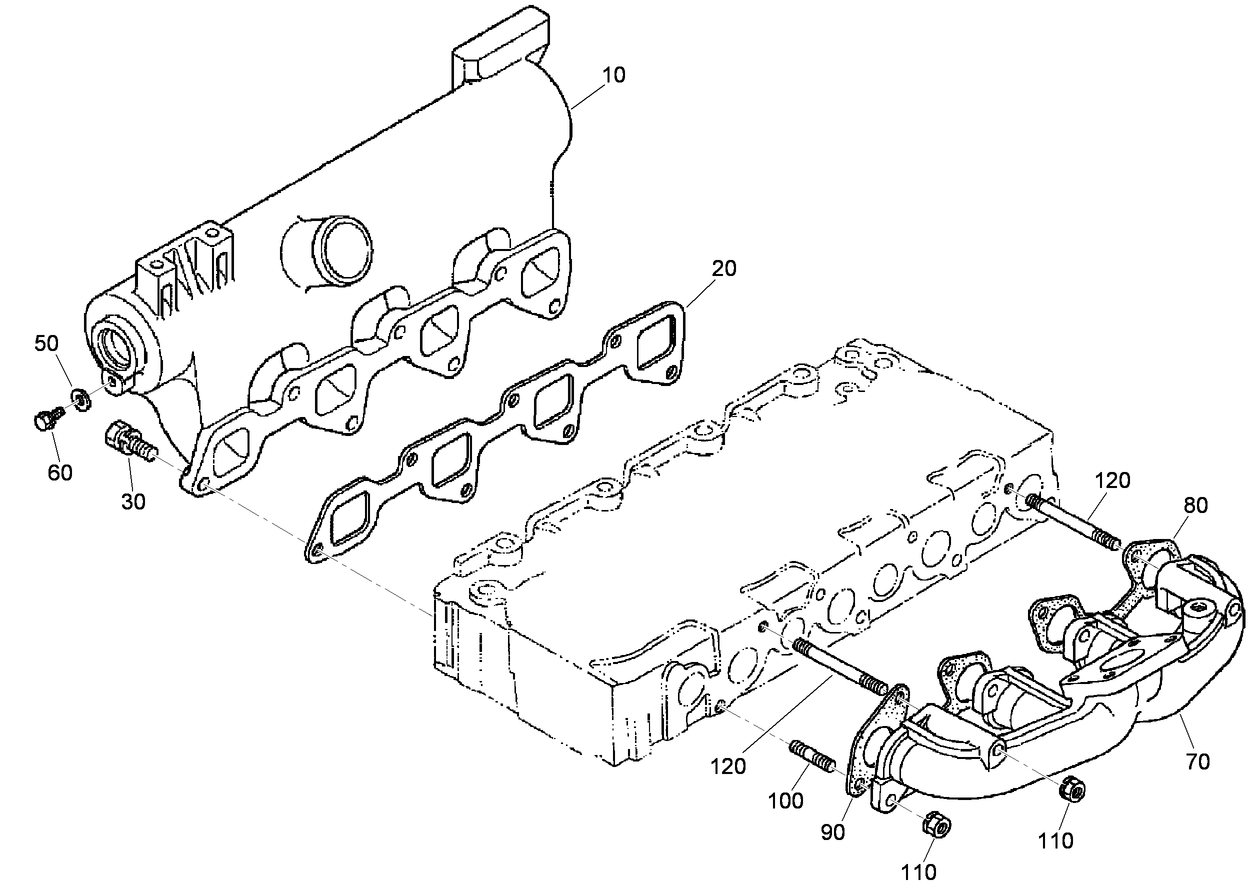 10
20
50
60
30
120
80
120
70
100
90
110
110