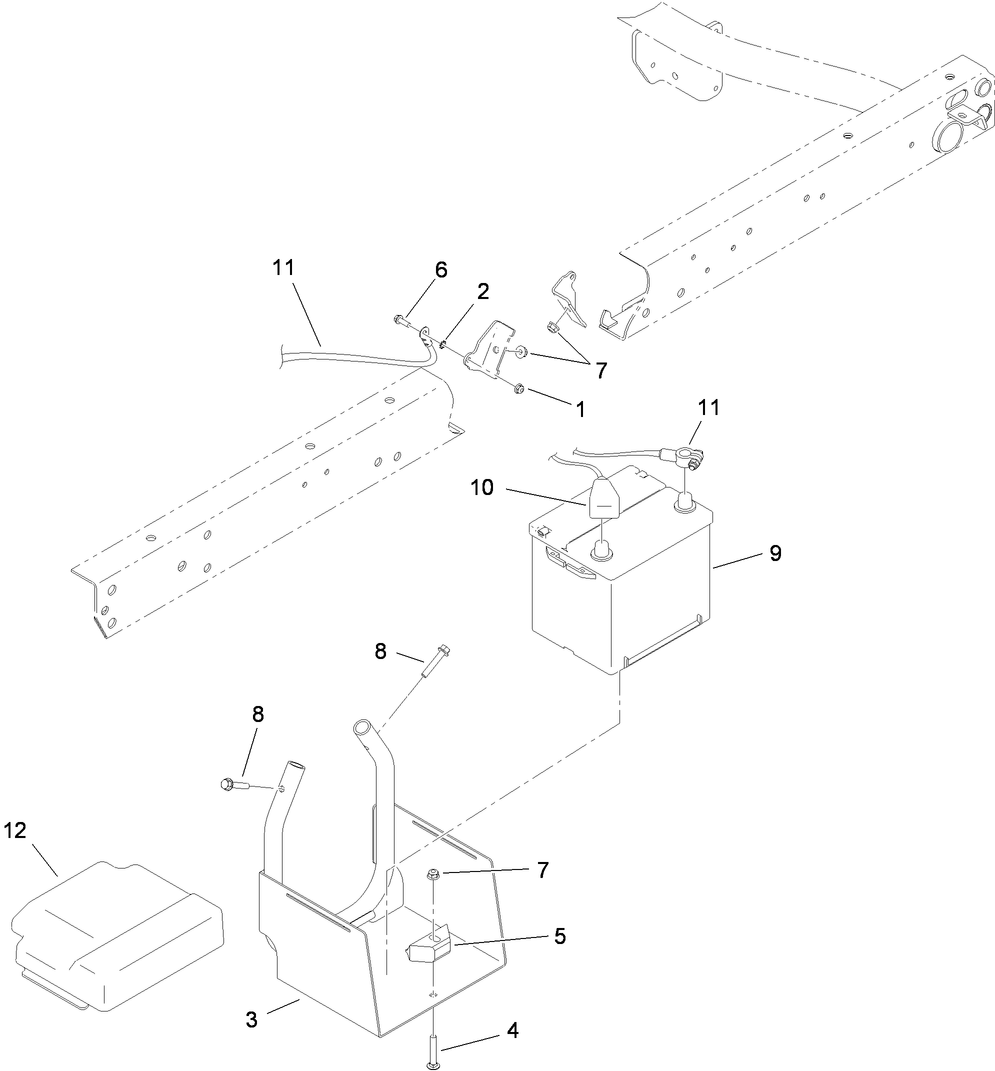 11
6
2
7
1
11
10
9
8
8
12
7
5
3
4