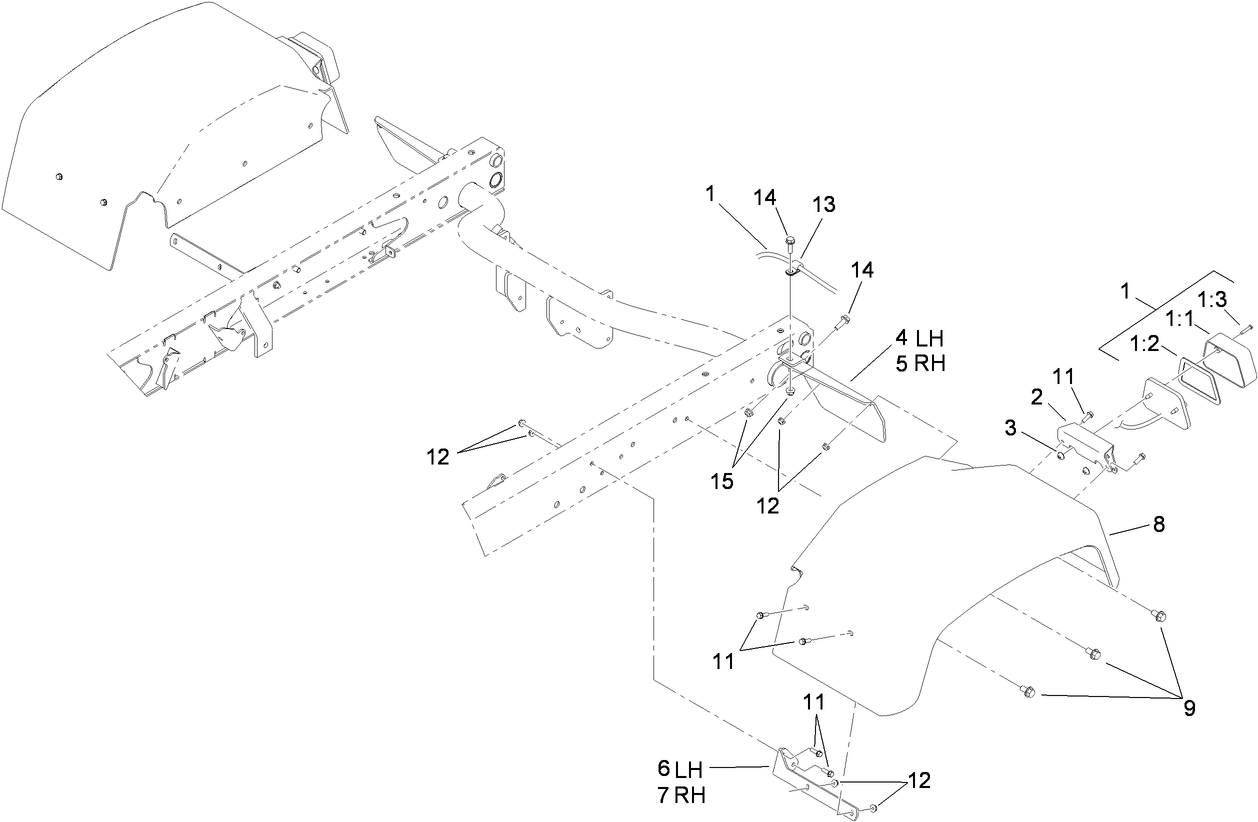 1
14
13
14
1
1:3
1:1
1:2
4 LH
5 RH
11
2
3
12
15
12
8
11
9
11
6 LH
7 RH
12