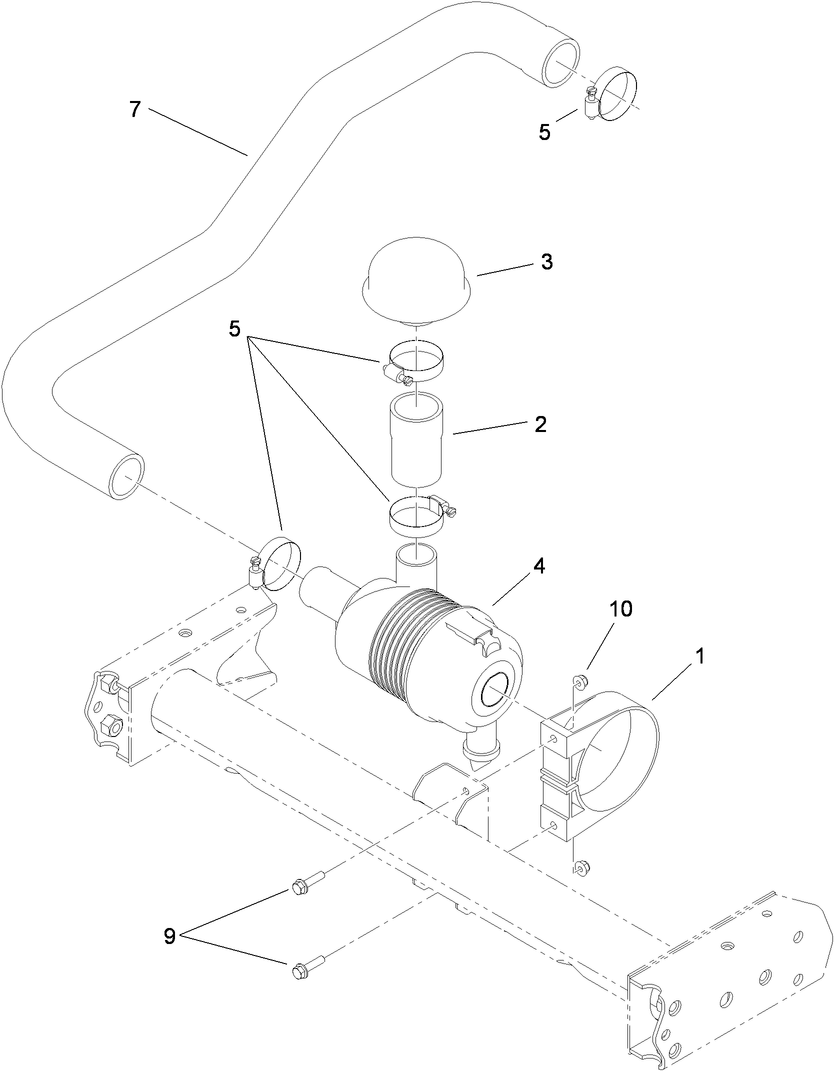 7
5
3
5
2
4
10
1
9