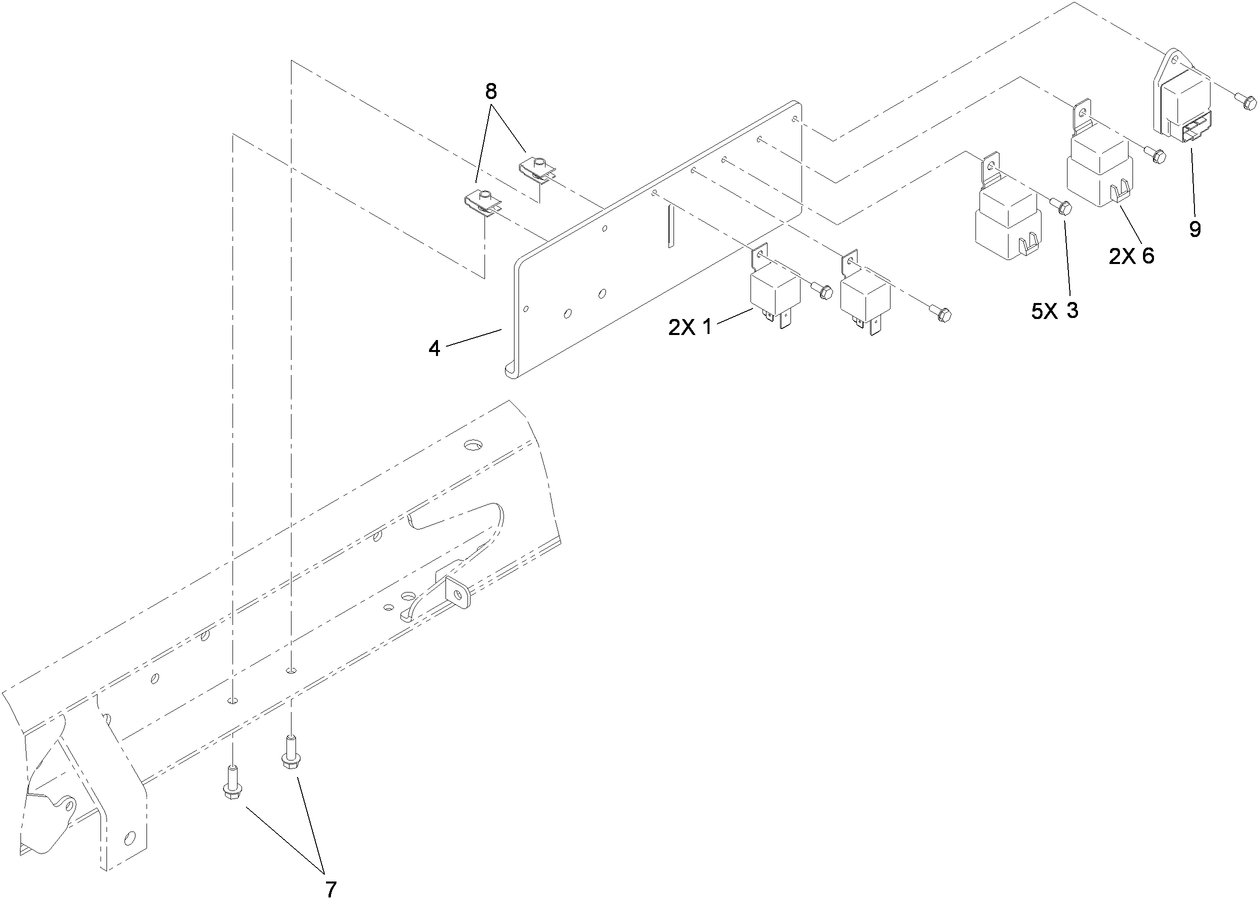 8
9
2X 6
5X 3
2X 1
4
7