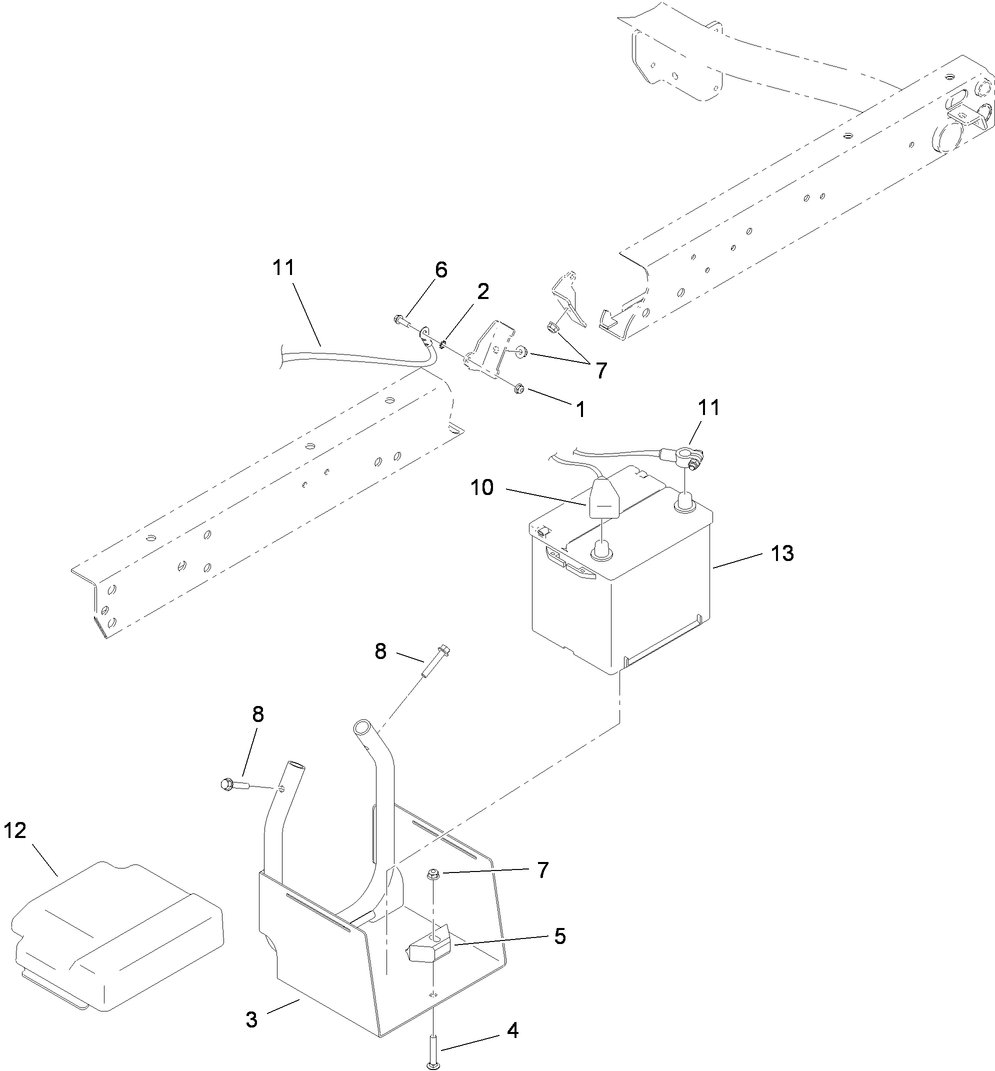 11
6
2
7
1
11
10
13
8
8
12
7
5
3
4