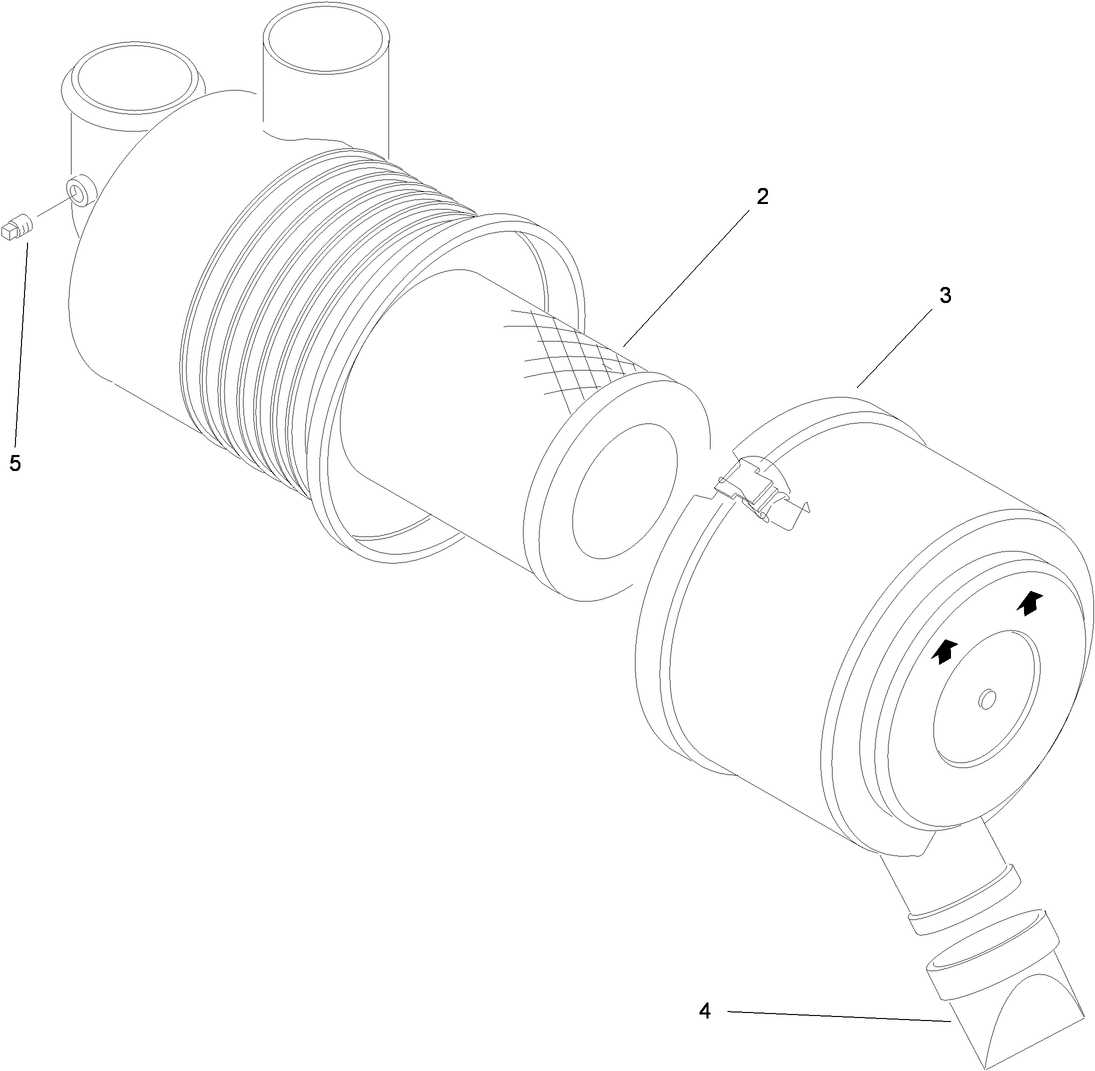 2

3

5

4