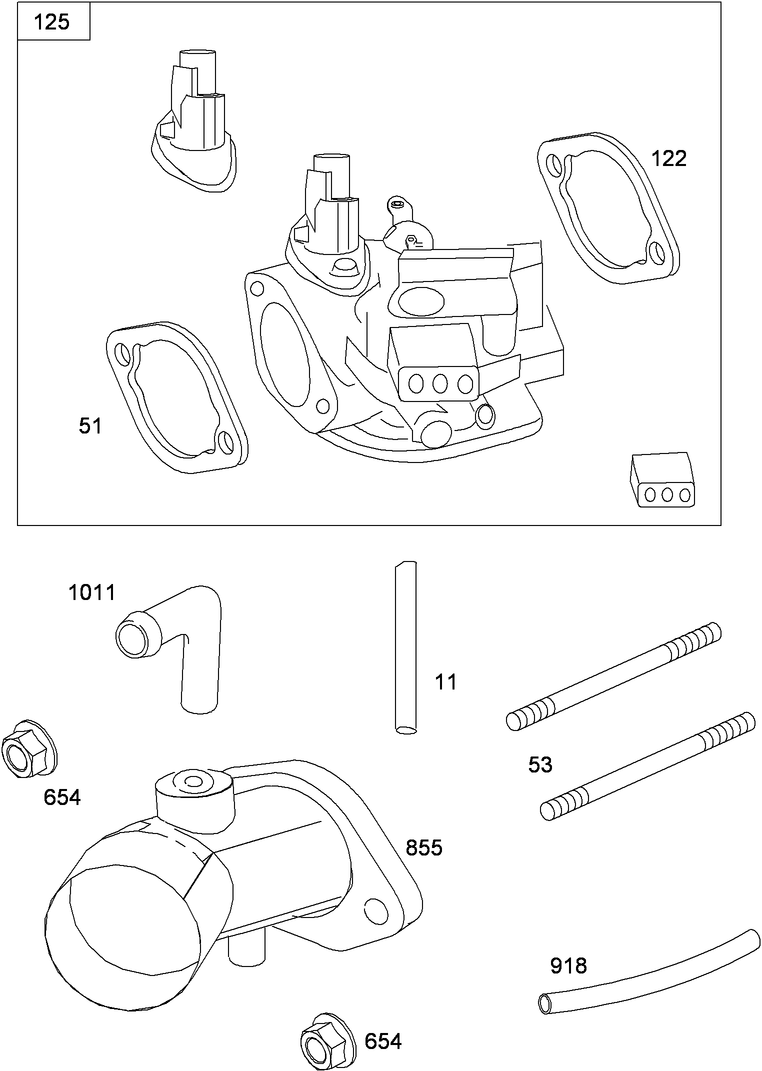 125

122

51

1011

11

53

654

855

918

654