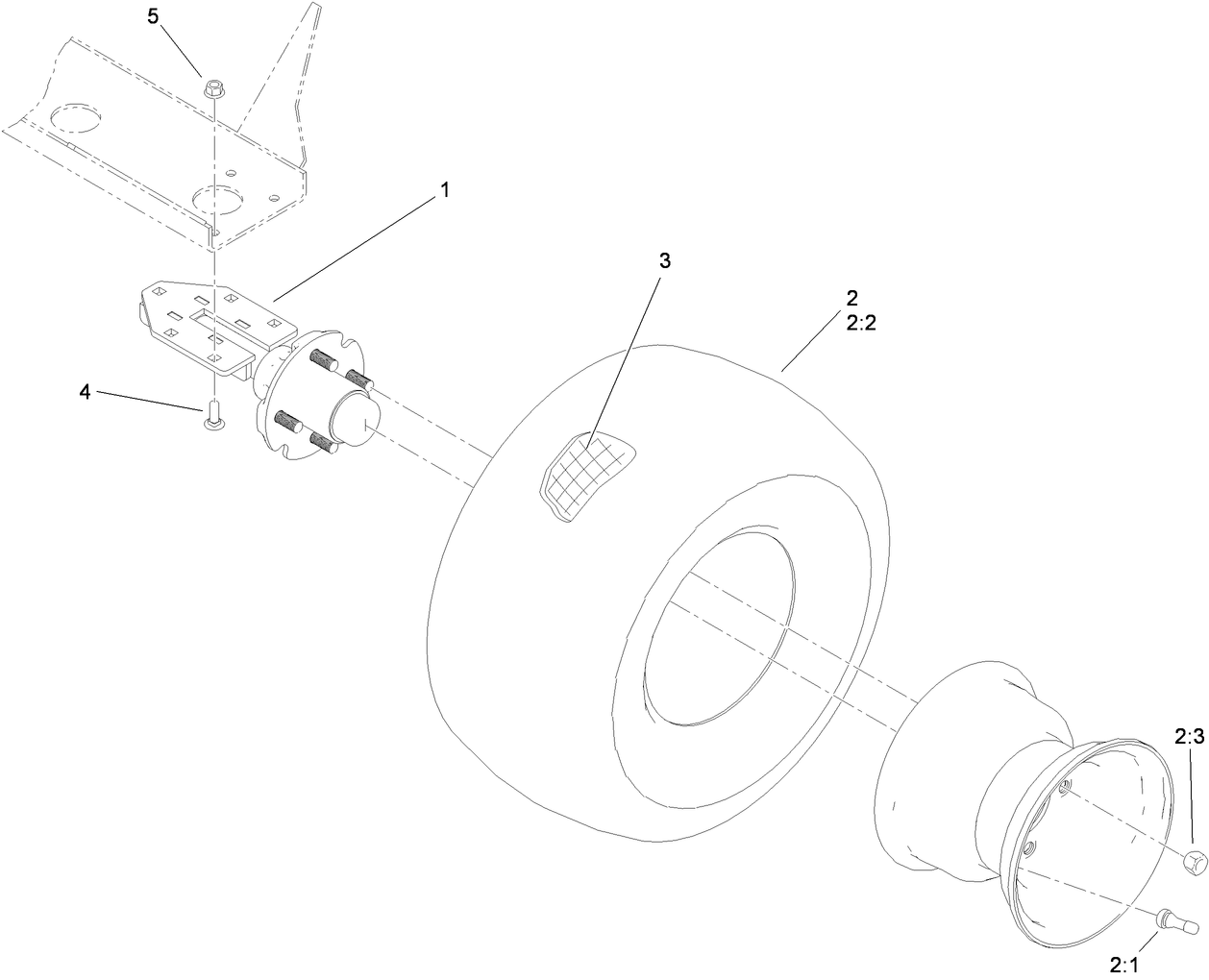 5

1

3

2
2:2

4

2:3

2:1