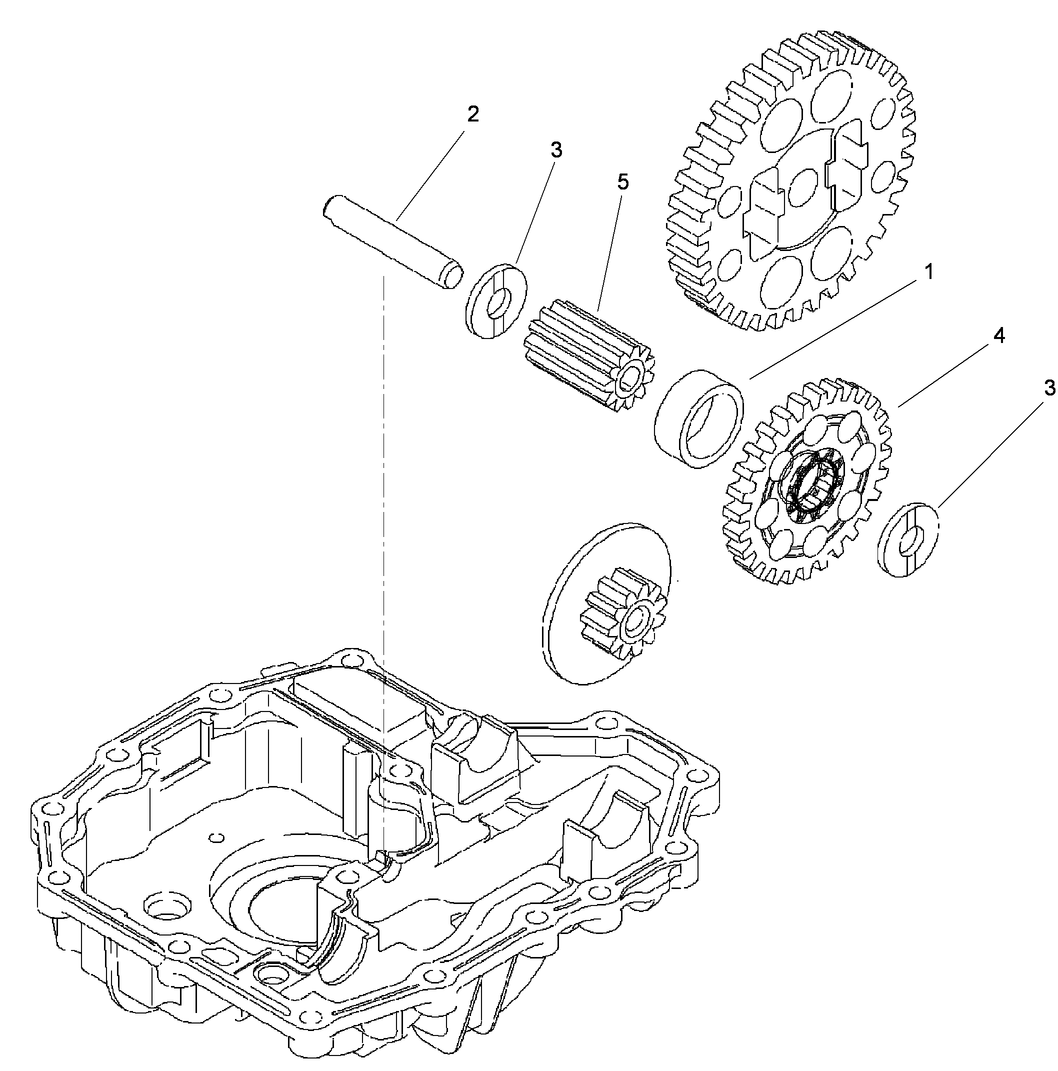 2
3
5
1
4
3