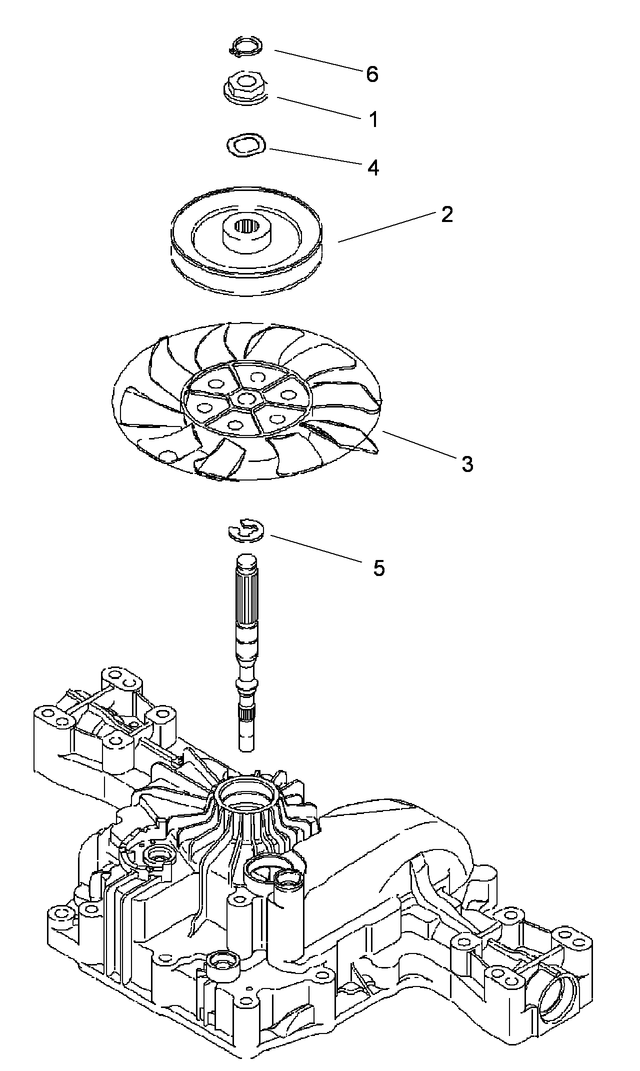 6
1
4
2
3
5