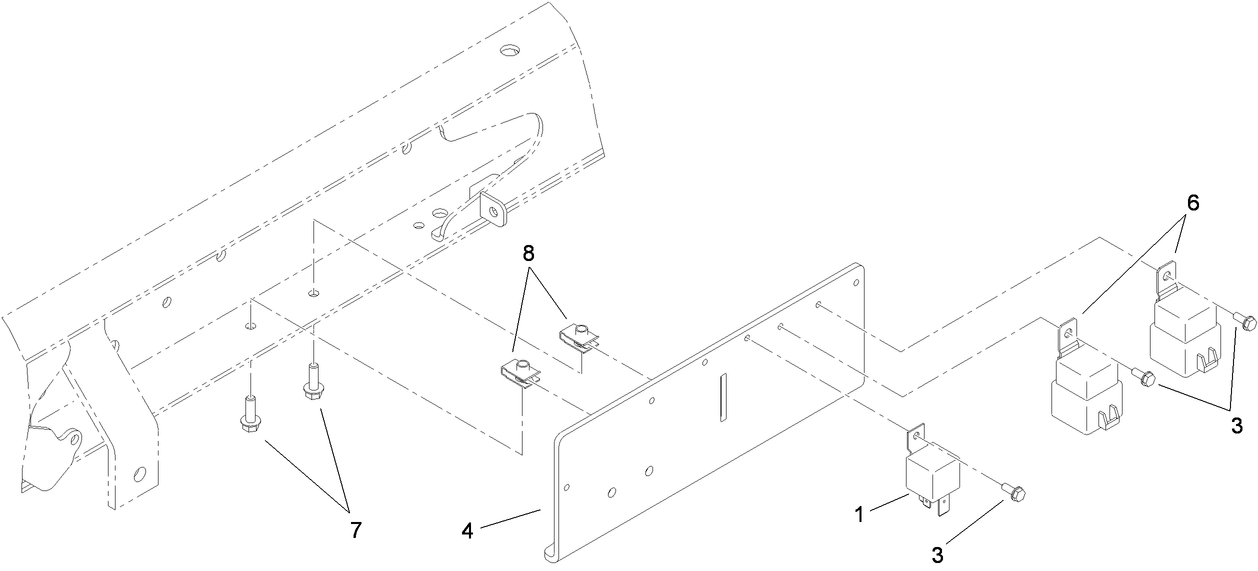 6
8
3
7
4
1
3